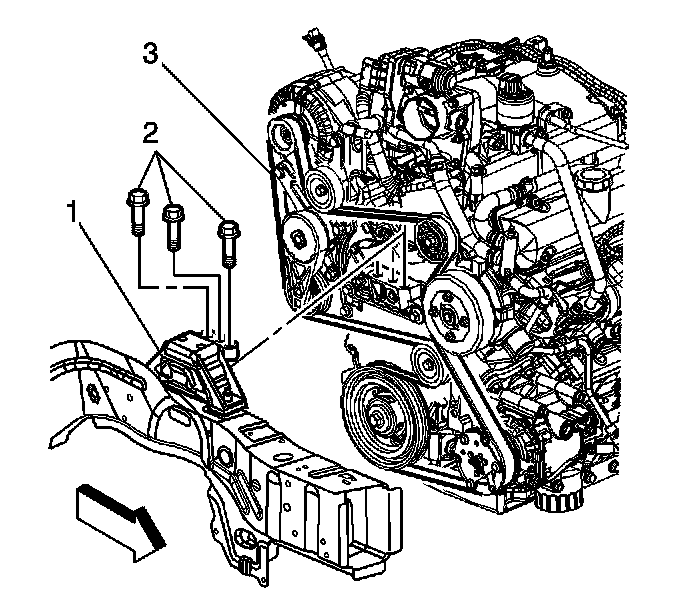 3
2
1