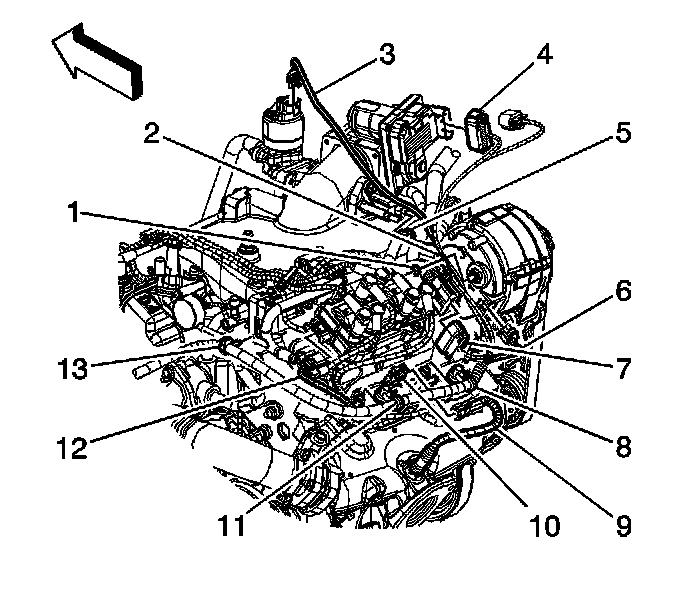 3
4
2
5
1
6
13
7
12
8
11
10
9