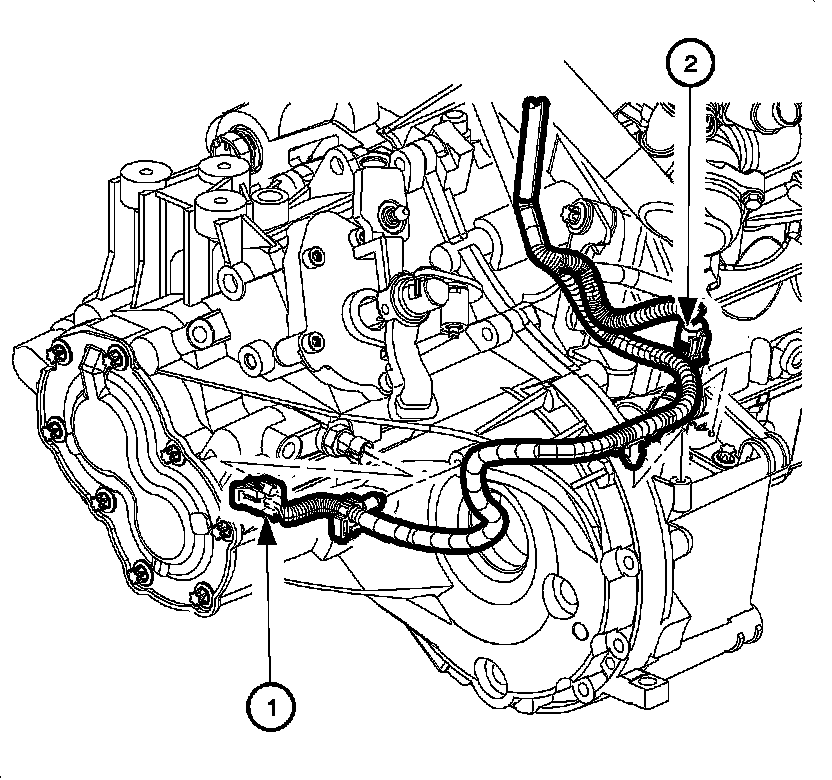 2

1