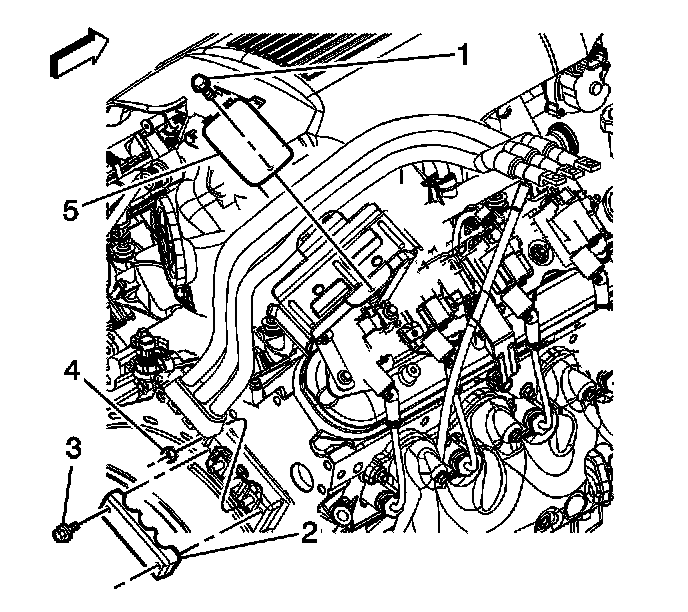 1
5
4
3
2