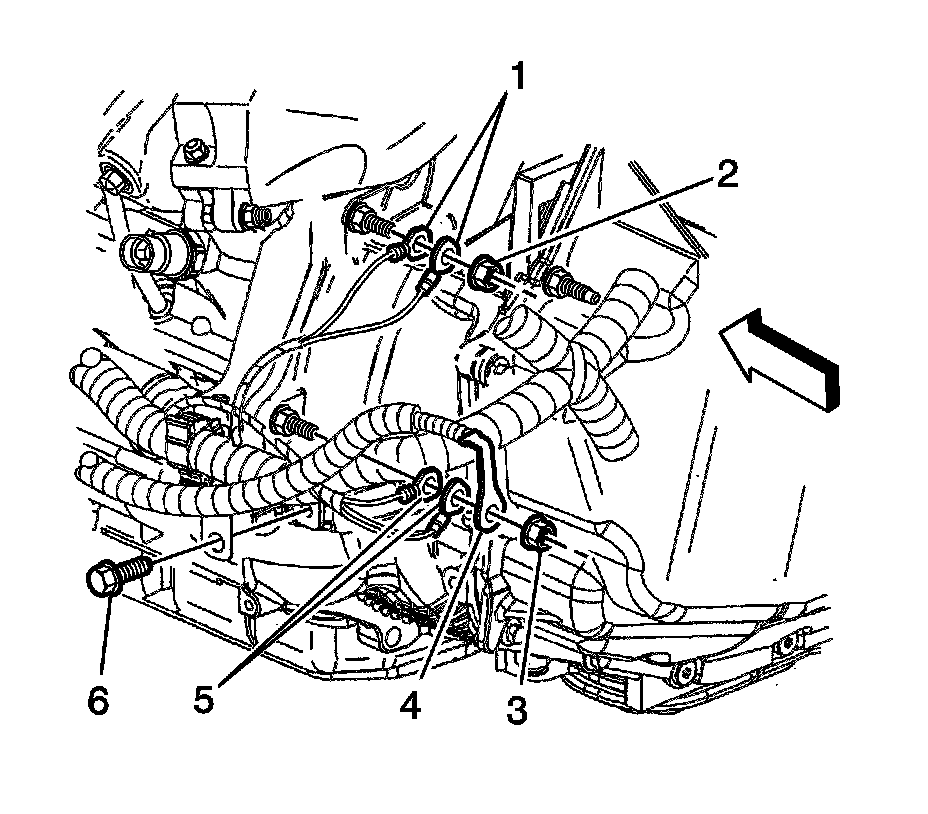 1
2
6
5
4
3