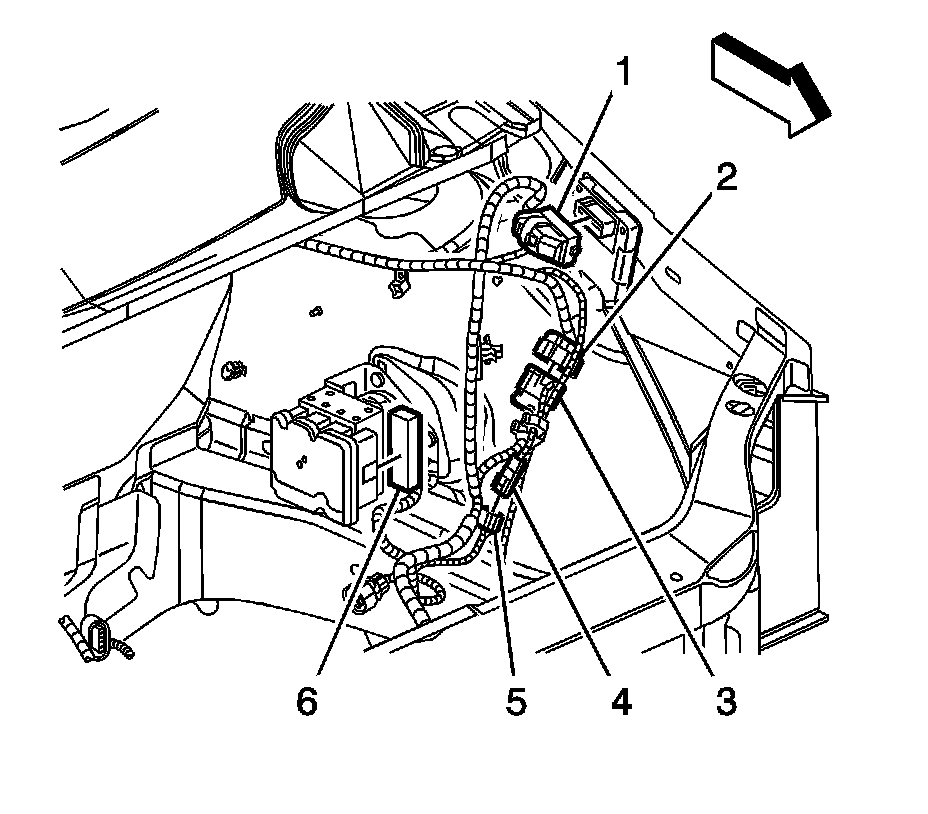 1
2
6
5
4
3