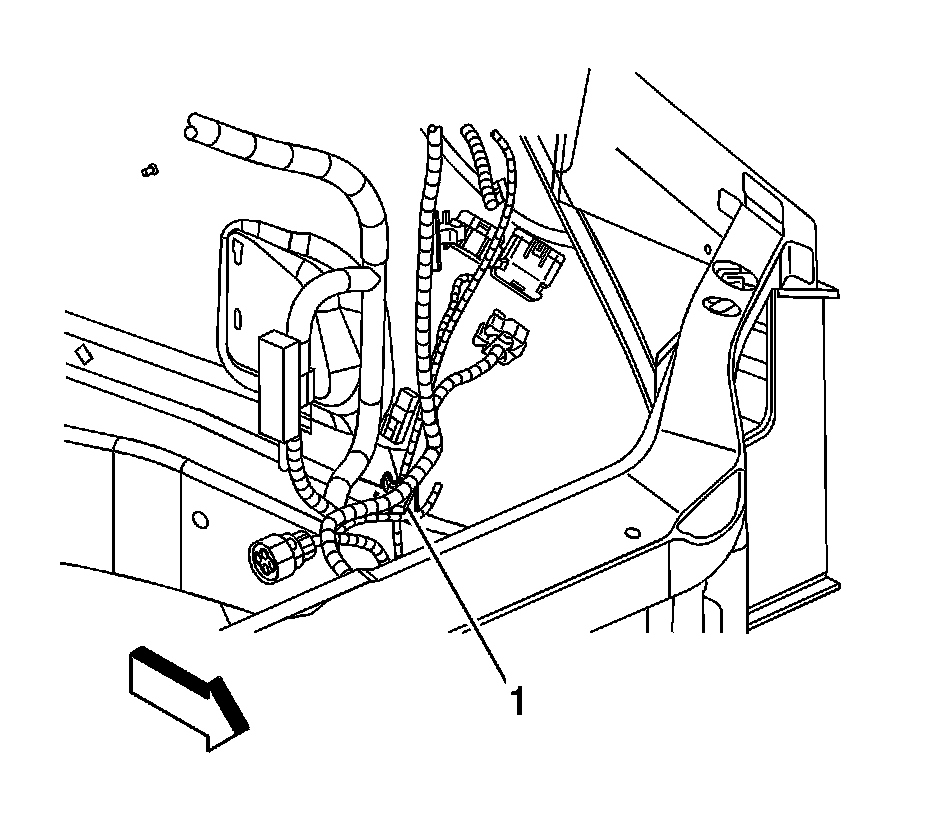 1