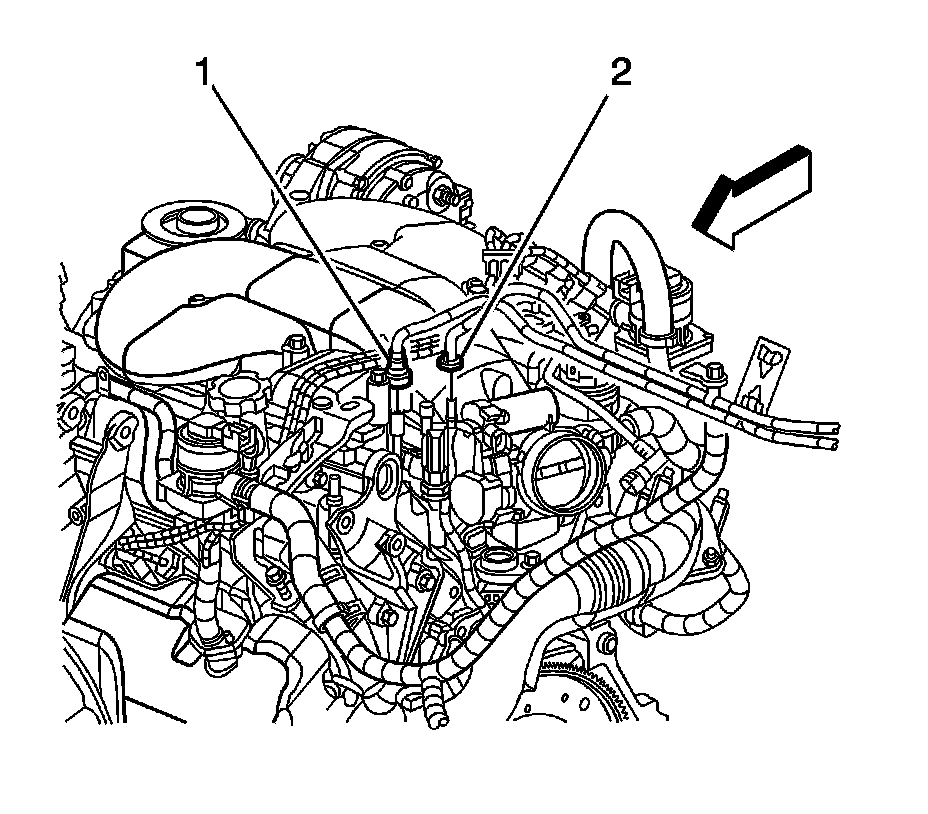 1
2