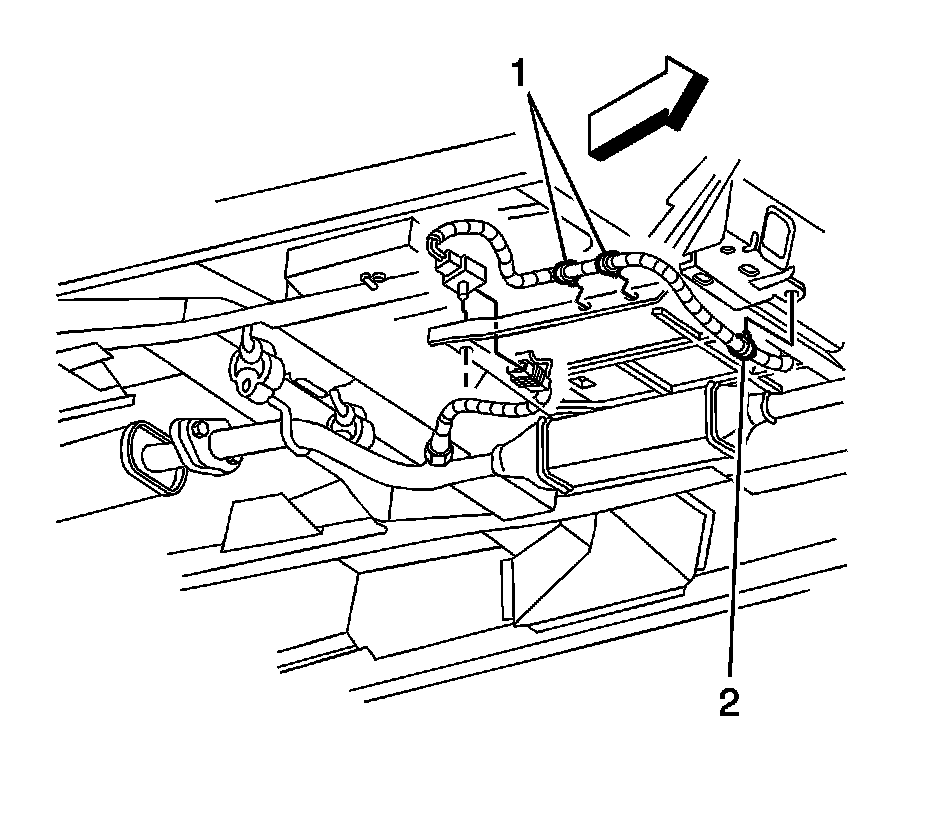 1

2