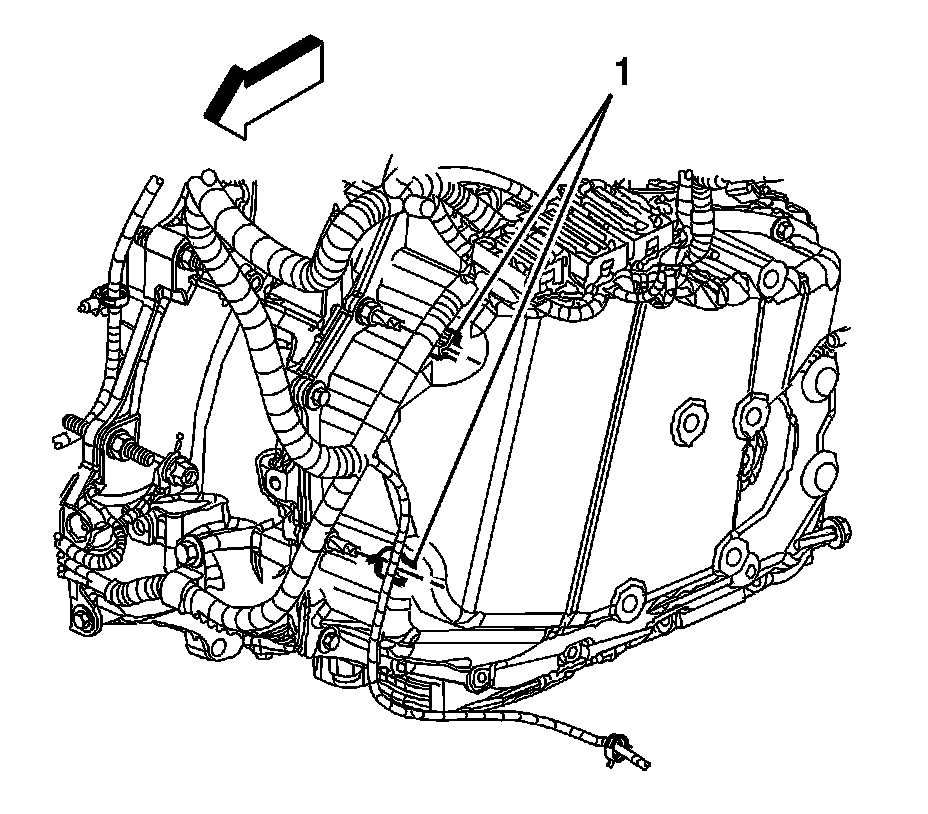 1