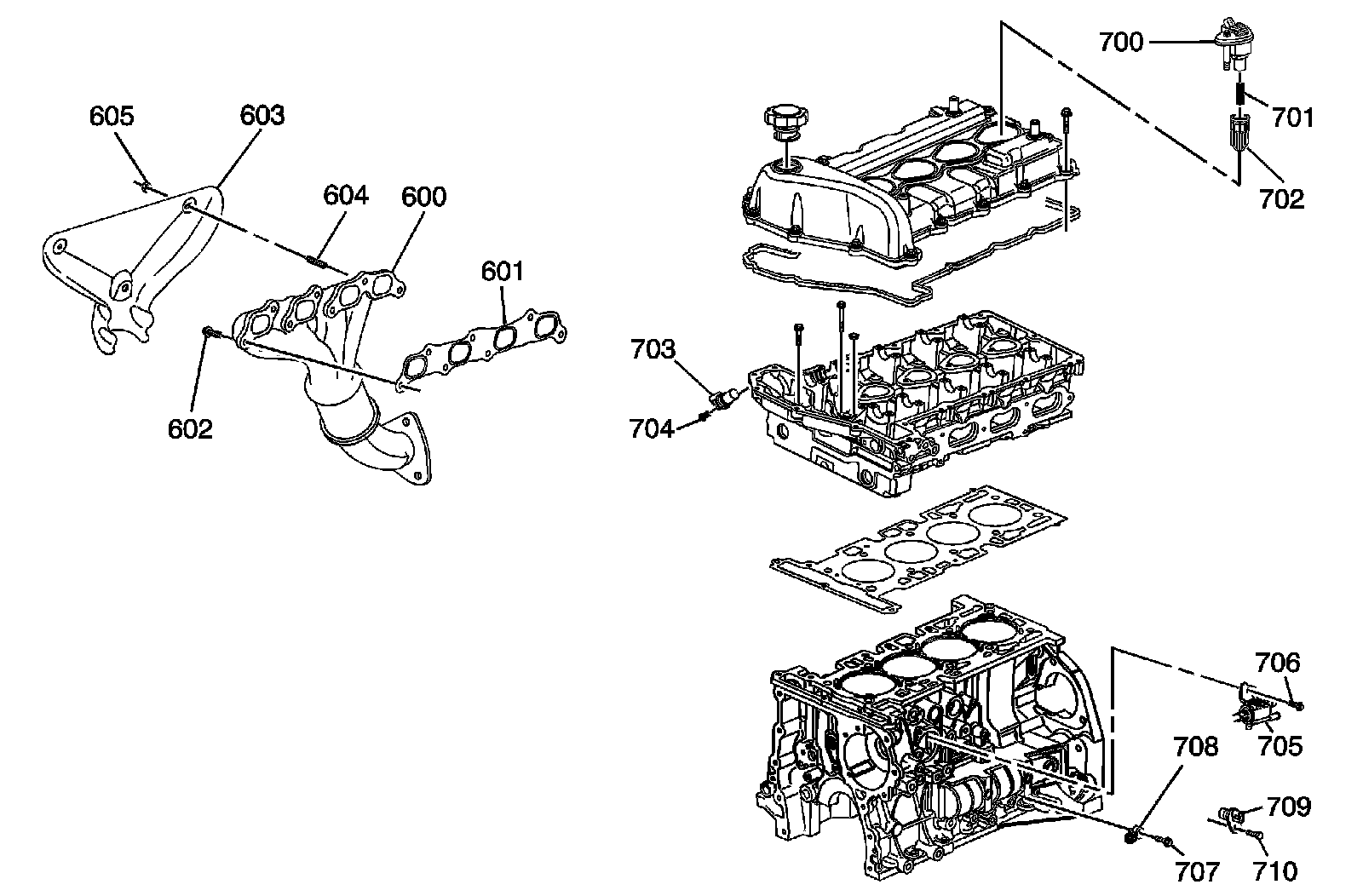 605
603
604
600
601
602
700
701
702
703
704
706
705
708
709
707
710