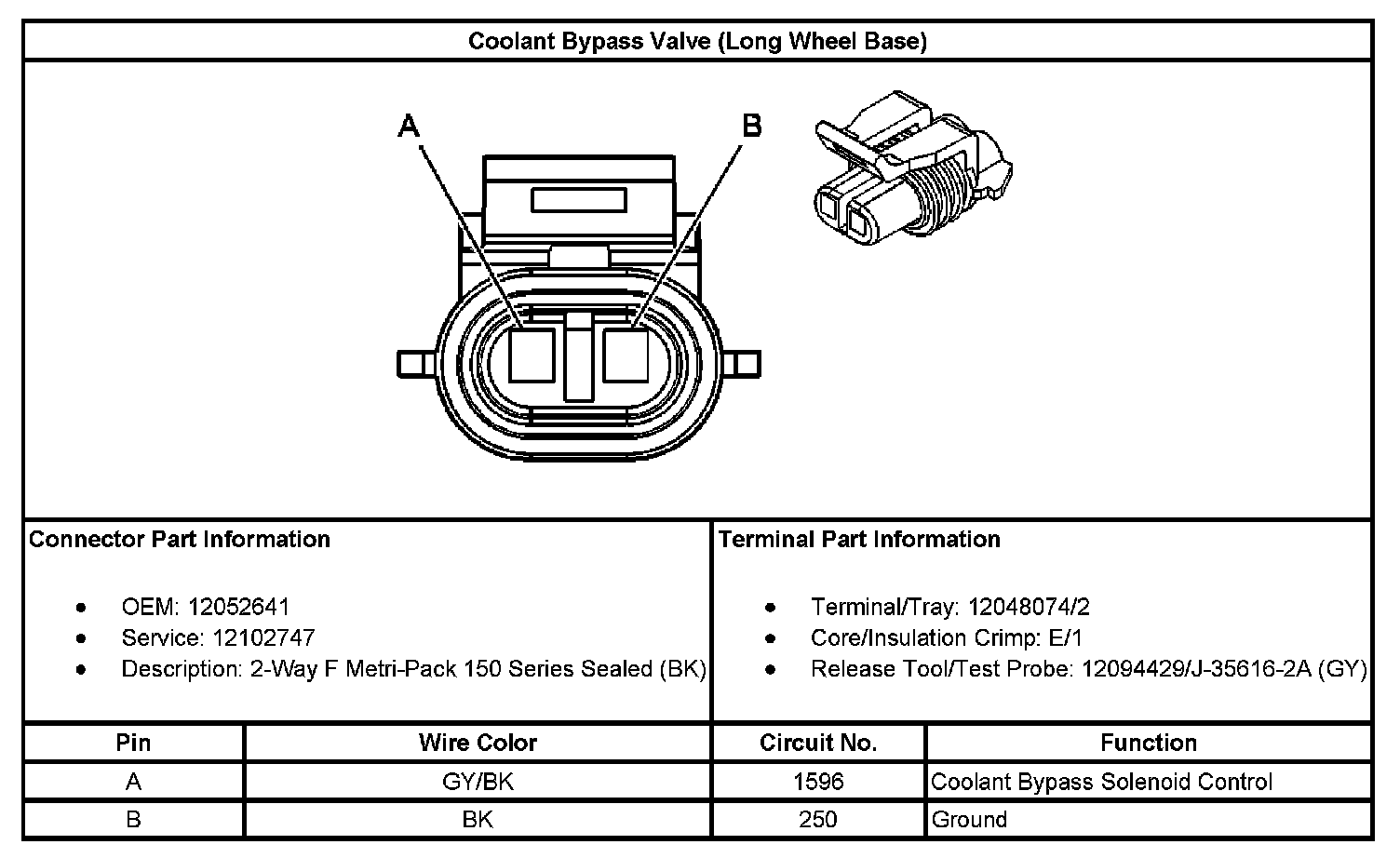 Coolant Bypass Valve (Long Wheel Base)

A

B

Connector Part Information

- OEM: 12052641
- Service: 12102747
- Description: 2-Way F Metri-Pack 150 Series Sealed (BK)

Terminal Part Information

- Terminal/Tray: 12048074/2
- Core/Insulation Crimp: E/1
- Release Tool/Test Probe: 12094429/J-35616-2A (GY)

| Pin | Wire Color | Circuit No. | Function |
|---|---|---|---|
| A | GY/BK | 1596 | Coolant Bypass Solenoid Control |
| B | BK | 250 | Ground |