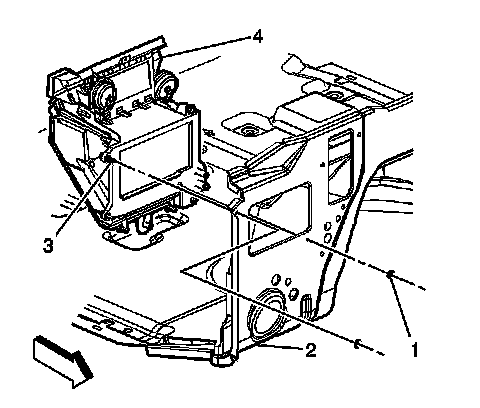 4
3
2
1