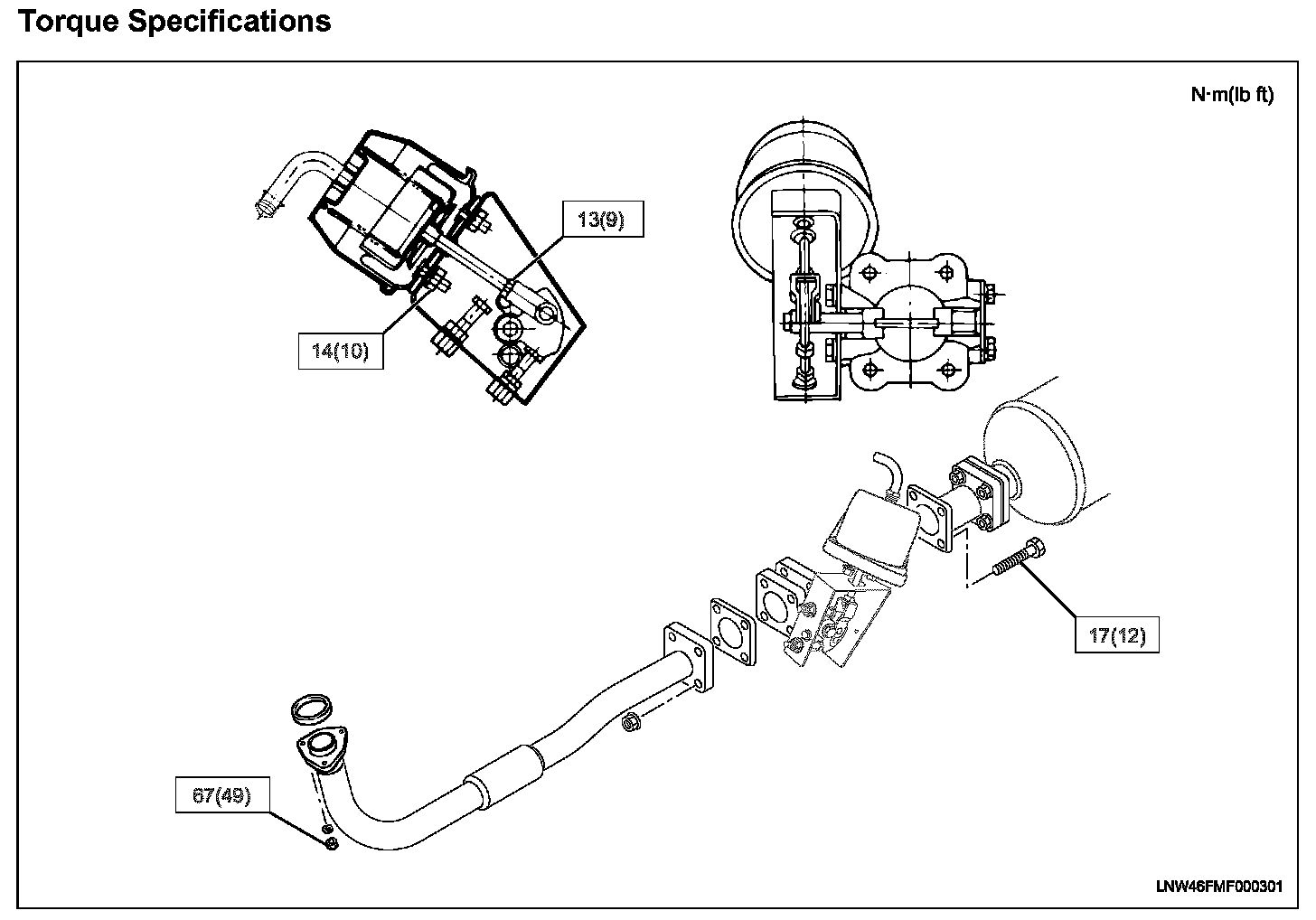 Torque Specifications

N·m(lb ft)

13(9)

14(10)

17(12)

67(49)

LNW46FMF000301