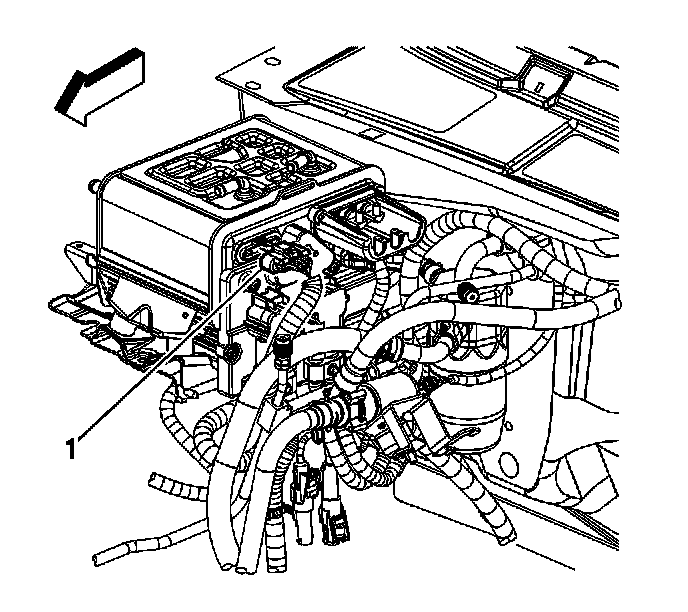 1