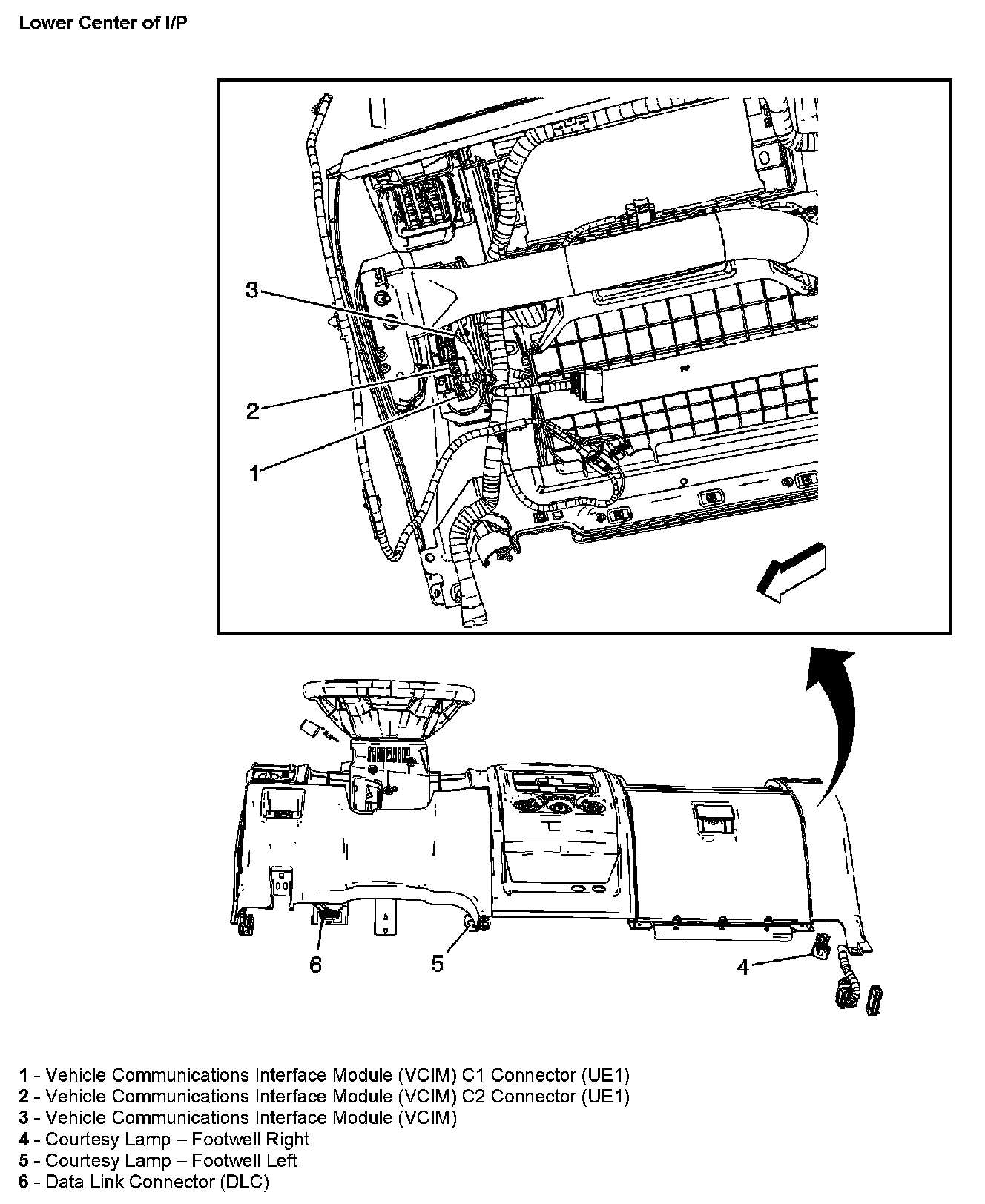 Lower Center of I/P

3

2

1

6

5

4

1 - Vehicle Communications Interface Module (VCIM) C1 Connector (UE1)
2 - Vehicle Communications Interface Module (VCIM) C2 Connector (UE1)
3 - Vehicle Communications Interface Module (VCIM)
4 - Courtesy Lamp – Footwell Right
5 - Courtesy Lamp – Footwell Left
6 - Data Link Connector (DLC)