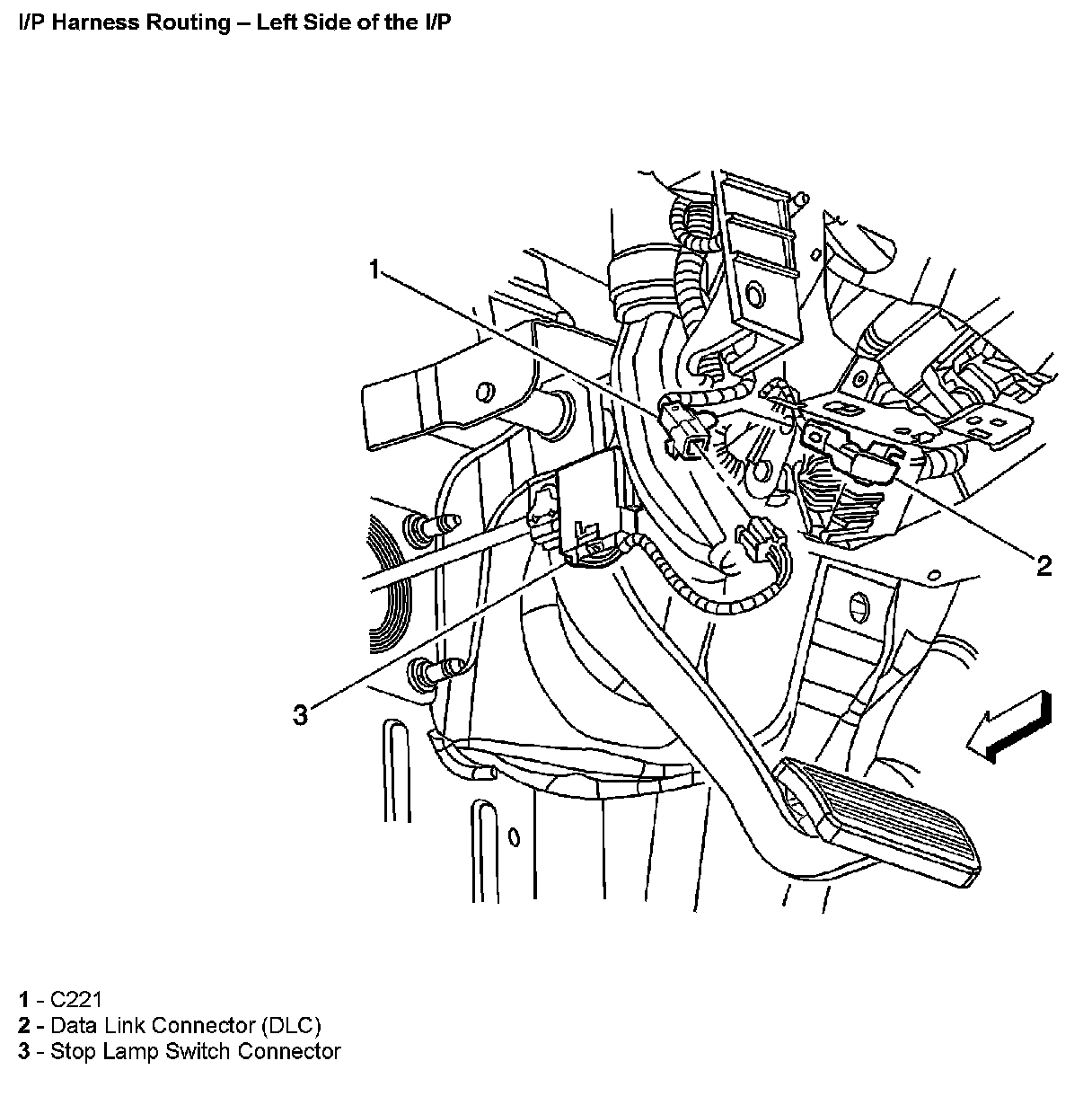 I/P Harness Routing – Left Side of the I/P

1

2

3

1 - C221
2 - Data Link Connector (DLC)
3 - Stop Lamp Switch Connector