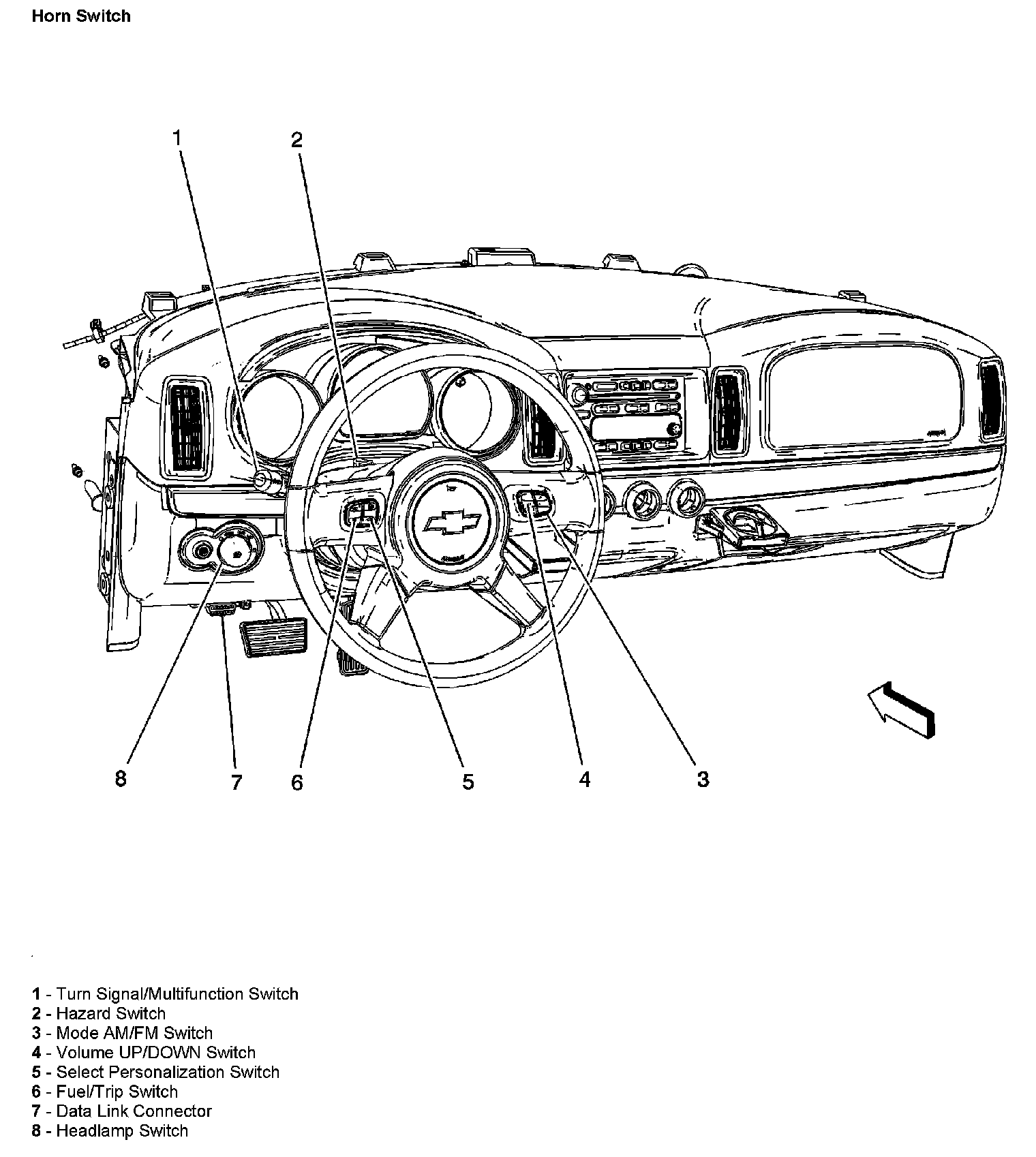 Horn Switch

1
2
8
7
6
5
4
3

1 - Turn Signal/Multifunction Switch
2 - Hazard Switch
3 - Mode AM/FM Switch
4 - Volume UP/DOWN Switch
5 - Select Personalization Switch
6 - Fuel/Trip Switch
7 - Data Link Connector
8 - Headlamp Switch