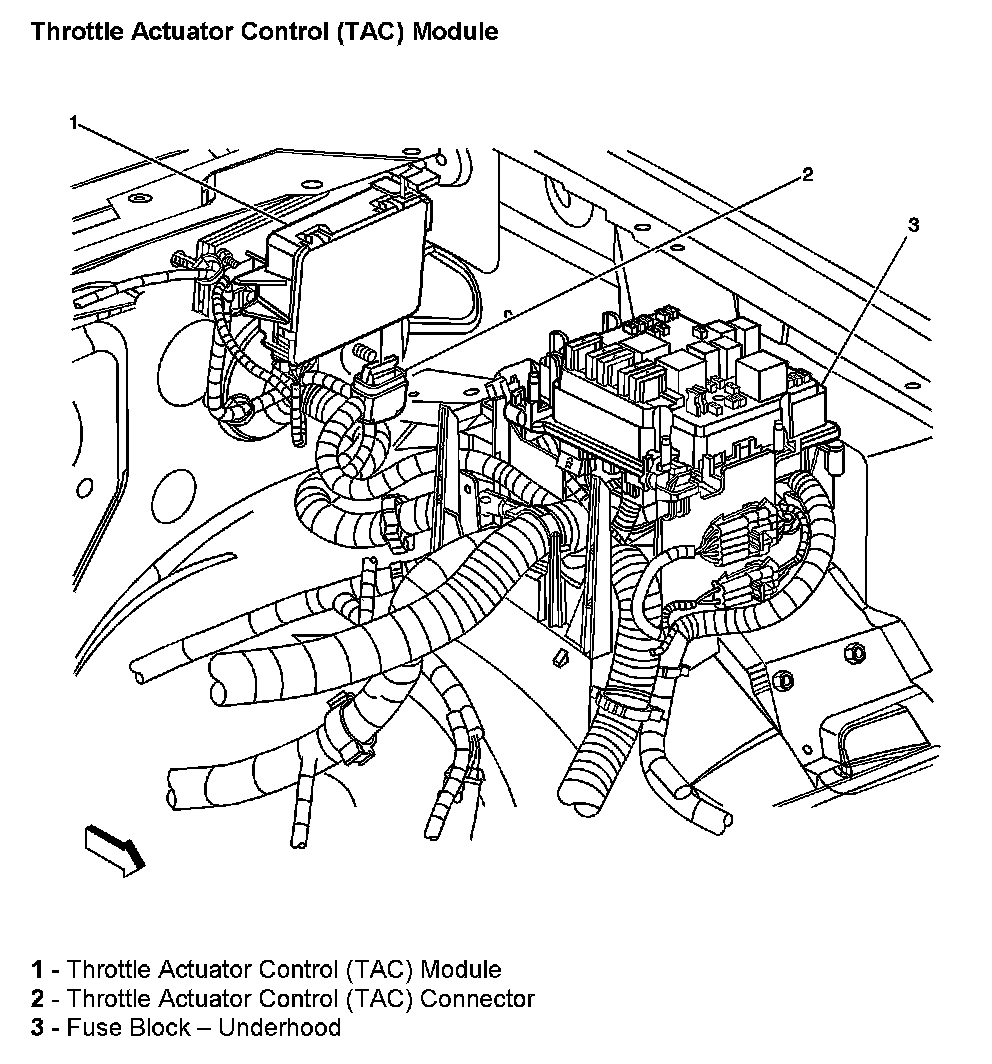 Throttle Actuator Control (TAC) Module

1

2

3

1 - Throttle Actuator Control (TAC) Module
2 - Throttle Actuator Control (TAC) Connector
3 - Fuse Block – Underhood