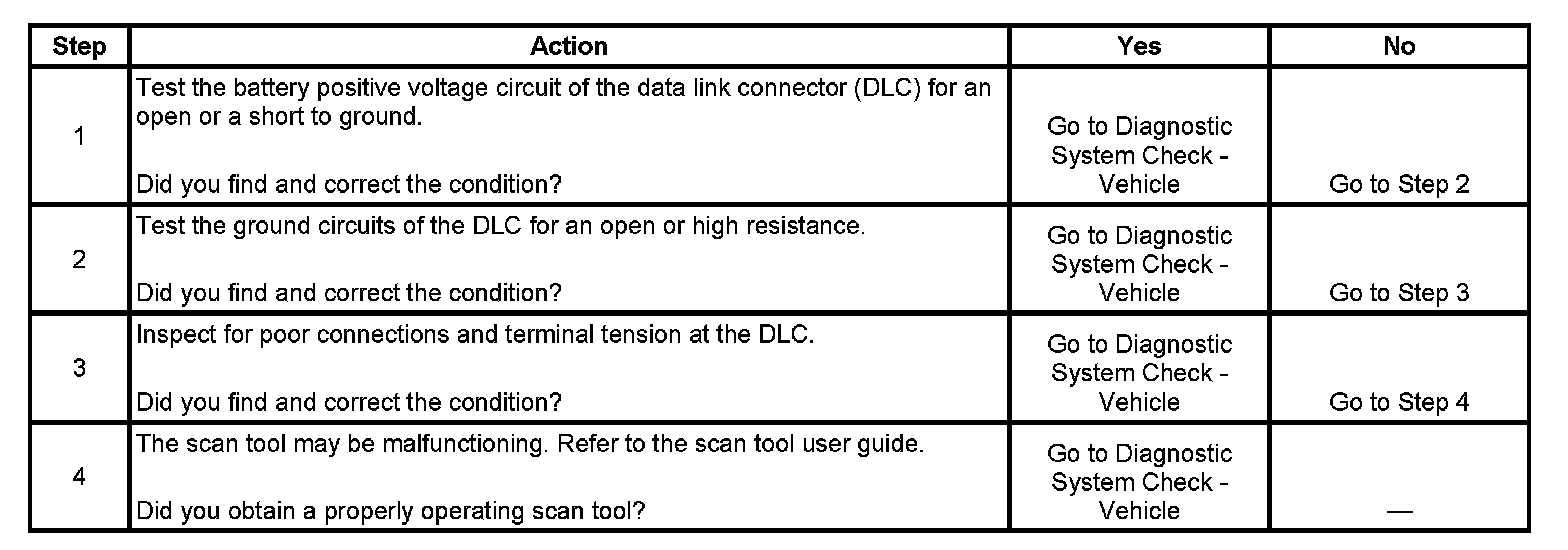 | Step | Action | Yes | No |
|---|---|---|---|
| 1 | Test the battery positive voltage circuit of the data link connector (DLC) for an open or a short to ground. Did you find and correct the condition? | Go to Diagnostic System Check - Vehicle | Go to Step 2 |
| 2 | Test the ground circuits of the DLC for an open or high resistance. Did you find and correct the condition? | Go to Diagnostic System Check - Vehicle | Go to Step 3 |
| 3 | Inspect for poor connections and terminal tension at the DLC. Did you find and correct the condition? | Go to Diagnostic System Check - Vehicle | Go to Step 4 |
| 4 | The scan tool may be malfunctioning. Refer to the scan tool user guide. Did you obtain a properly operating scan tool? | Go to Diagnostic System Check - Vehicle | — |