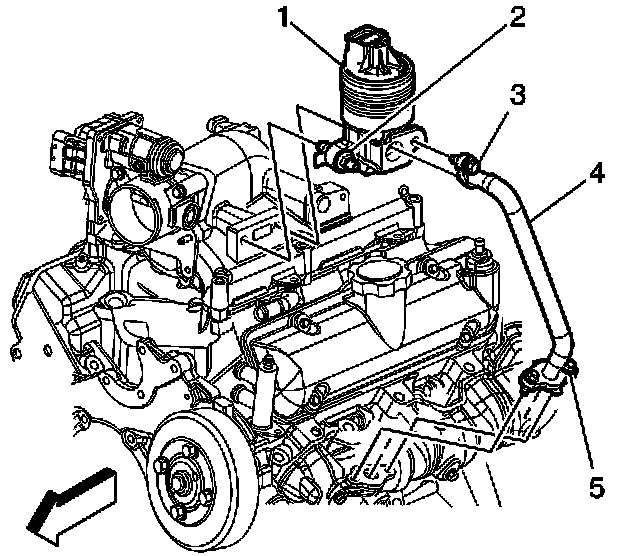 1
2
3
4
5