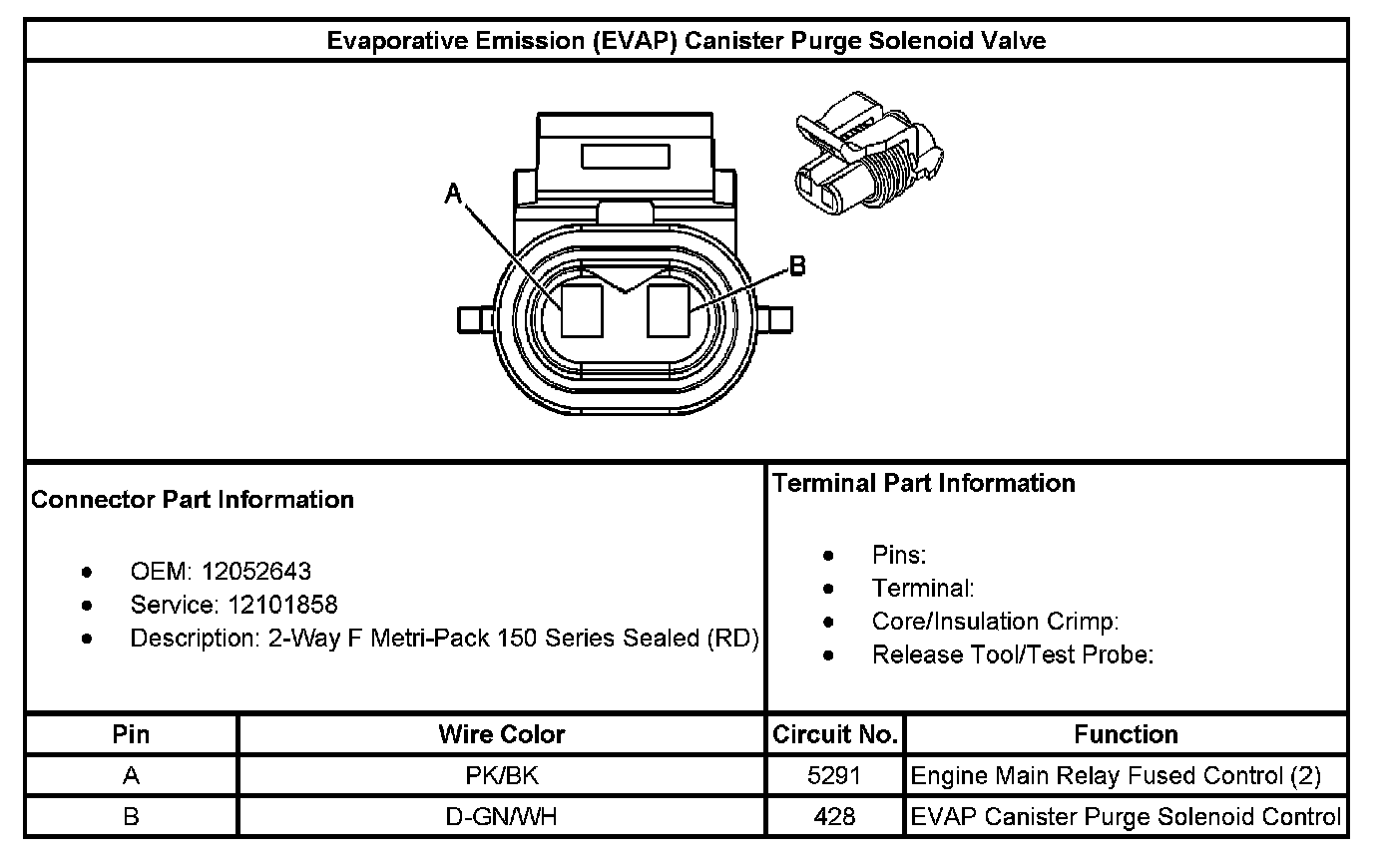 Evaporative Emission (EVAP) Canister Purge Solenoid Valve

A

B

Connector Part Information

- OEM: 12052643
- Service: 12101858
- Description: 2-Way F Metri-Pack 150 Series Sealed (RD)

Terminal Part Information

- Pins:
- Terminal:
- Core/Insulation Crimp:
- Release Tool/Test Probe:

| Pin | Wire Color | Circuit No. | Function |
|---|---|---|---|
| A | PK/BK | 5291 | Engine Main Relay Fused Control (2) |
| B | D-GN/WH | 428 | EVAP Canister Purge Solenoid Control |