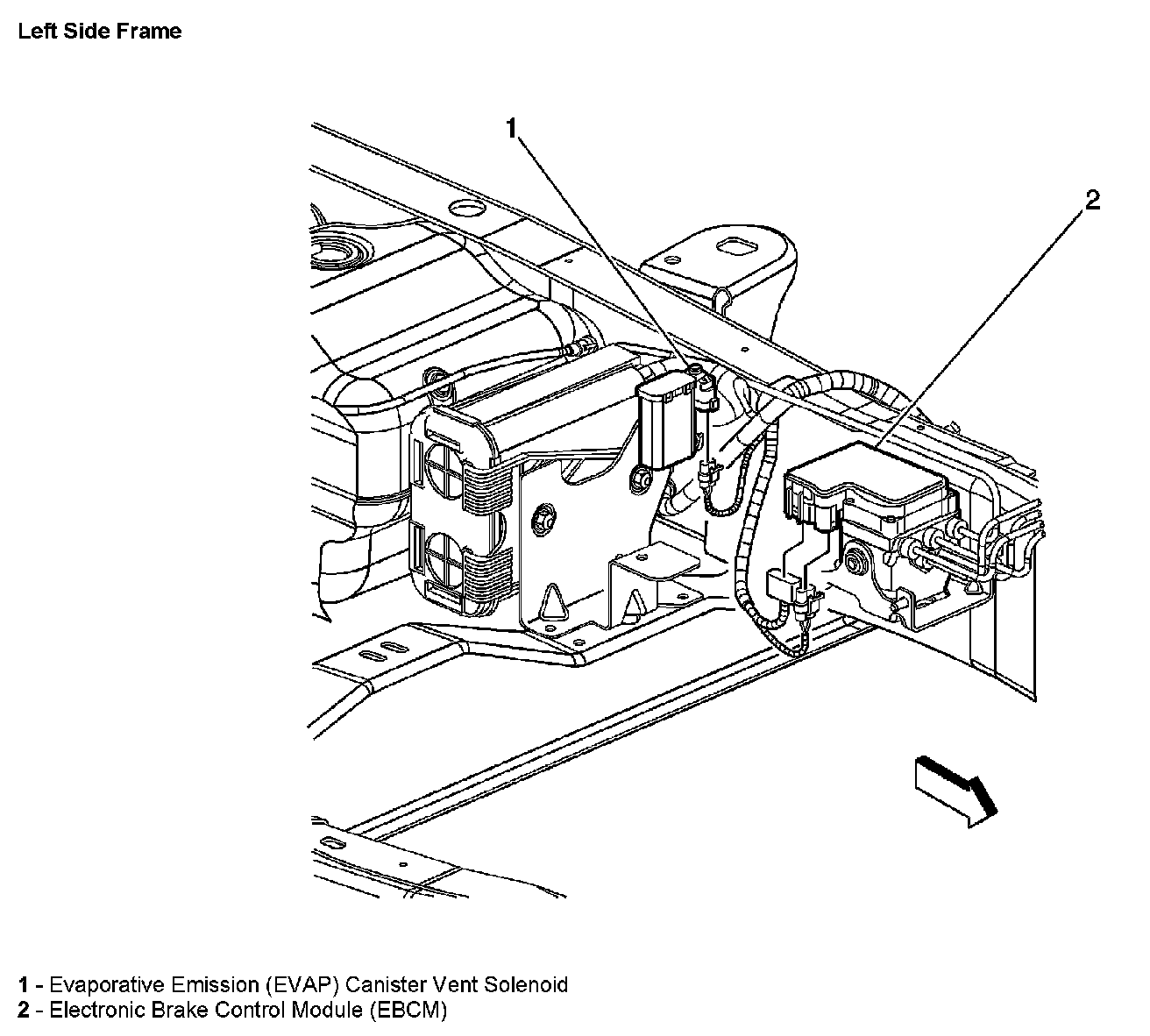 Left Side Frame

1

2

1 - Evaporative Emission (EVAP) Canister Vent Solenoid
2 - Electronic Brake Control Module (EBCM)