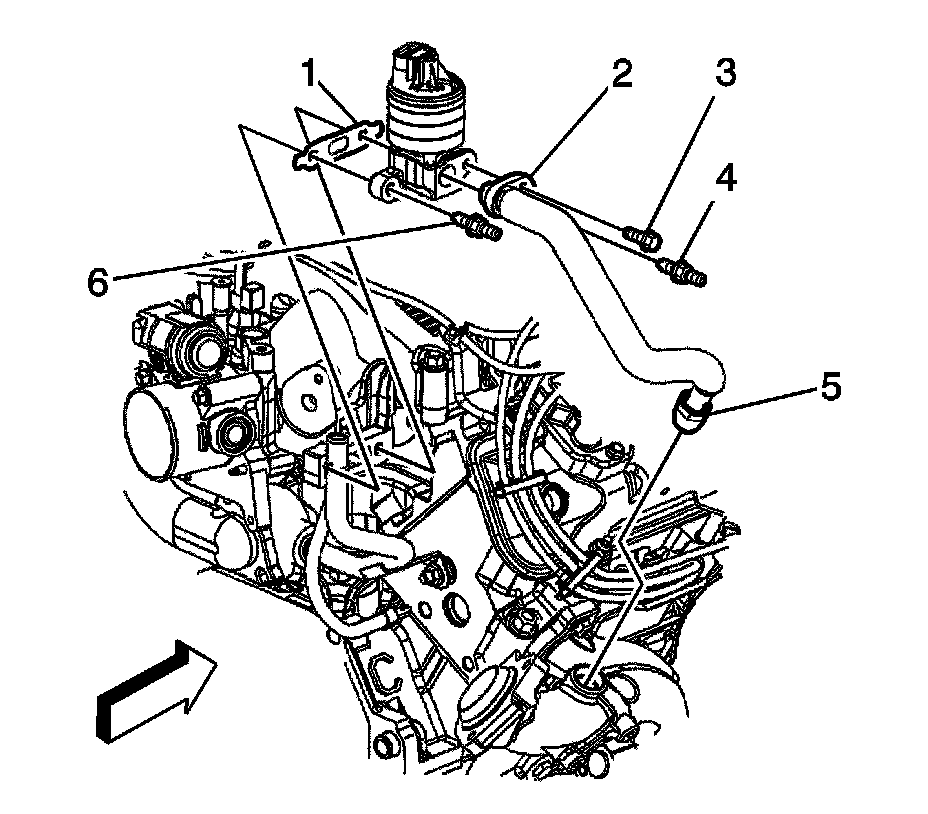 1
2
3
4
6
5