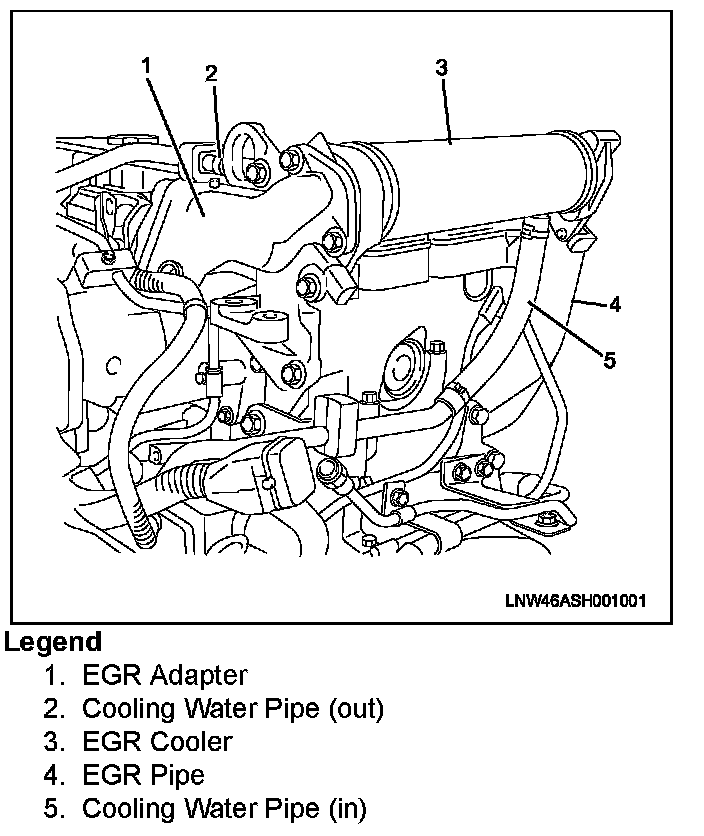 1
2
3
4
5

LNW46ASH001001

Legend
1. EGR Adapter
2. Cooling Water Pipe (out)
3. EGR Cooler
4. EGR Pipe
5. Cooling Water Pipe (in)