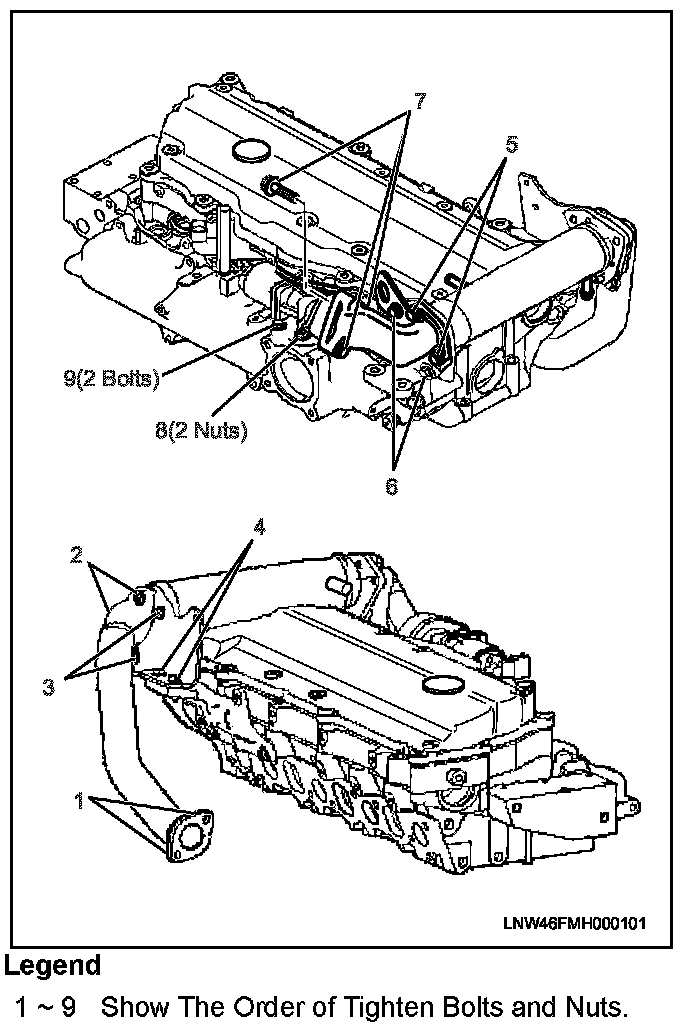 7
5
9(2 Bolts)
8(2 Nuts)
6
4
2
3
1
LNW46FMH000101

Legend

1 ~ 9 Show The Order of Tighten Bolts and Nuts.