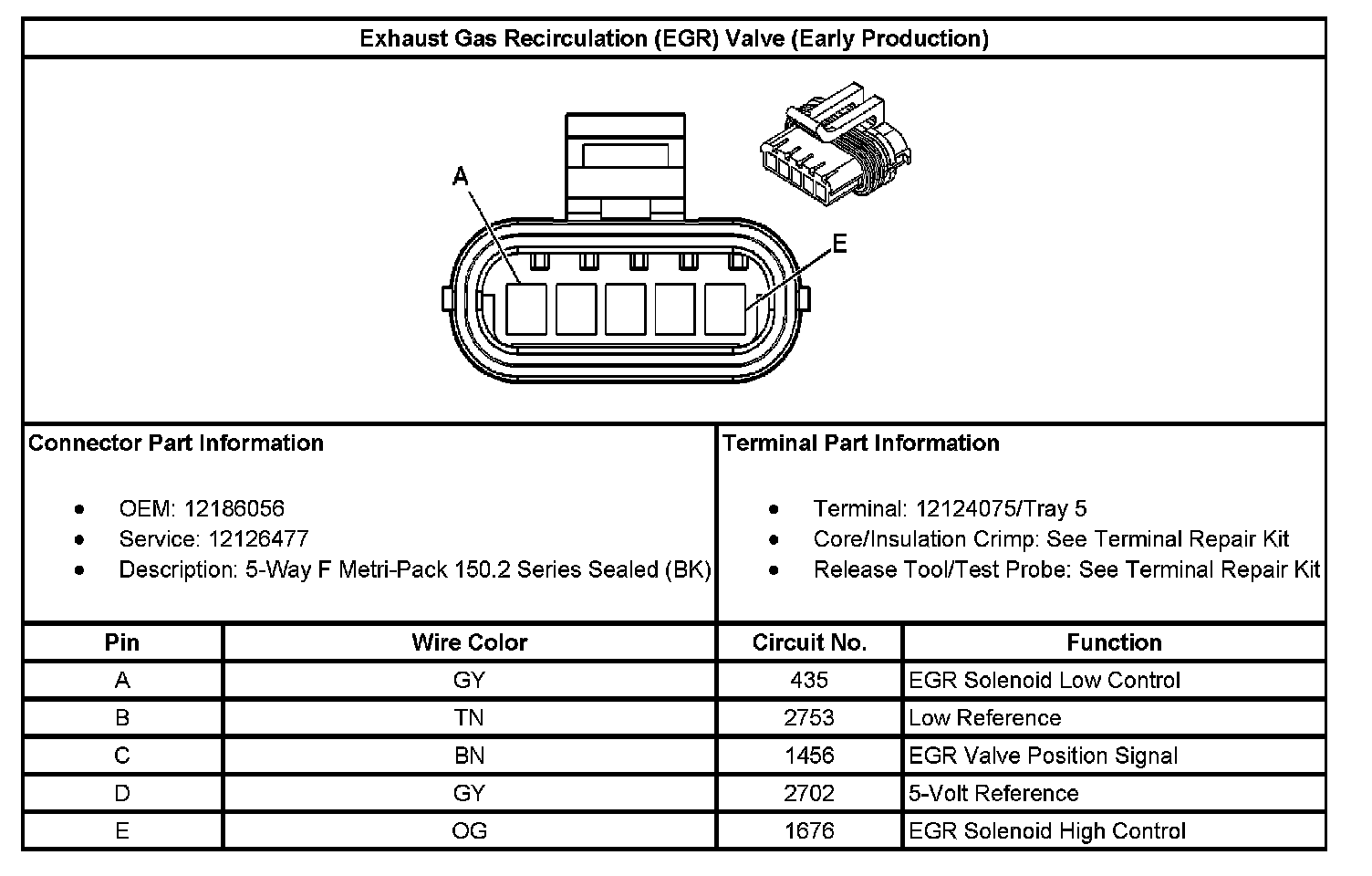 Exhaust Gas Recirculation (EGR) Valve (Early Production)

A

E

Connector Part Information

- OEM: 12186056
- Service: 12126477
- Description: 5-Way F Metri-Pack 150.2 Series Sealed (BK)

Terminal Part Information

- Terminal: 12124075/Tray 5
- Core/Insulation Crimp: See Terminal Repair Kit
- Release Tool/Test Probe: See Terminal Repair Kit

| Pin | Wire Color | Circuit No. | Function |
|---|---|---|---|
| A | GY | 435 | EGR Solenoid Low Control |
| B | TN | 2753 | Low Reference |
| C | BN | 1456 | EGR Valve Position Signal |
| D | GY | 2702 | 5-Volt Reference |
| E | OG | 1676 | EGR Solenoid High Control |