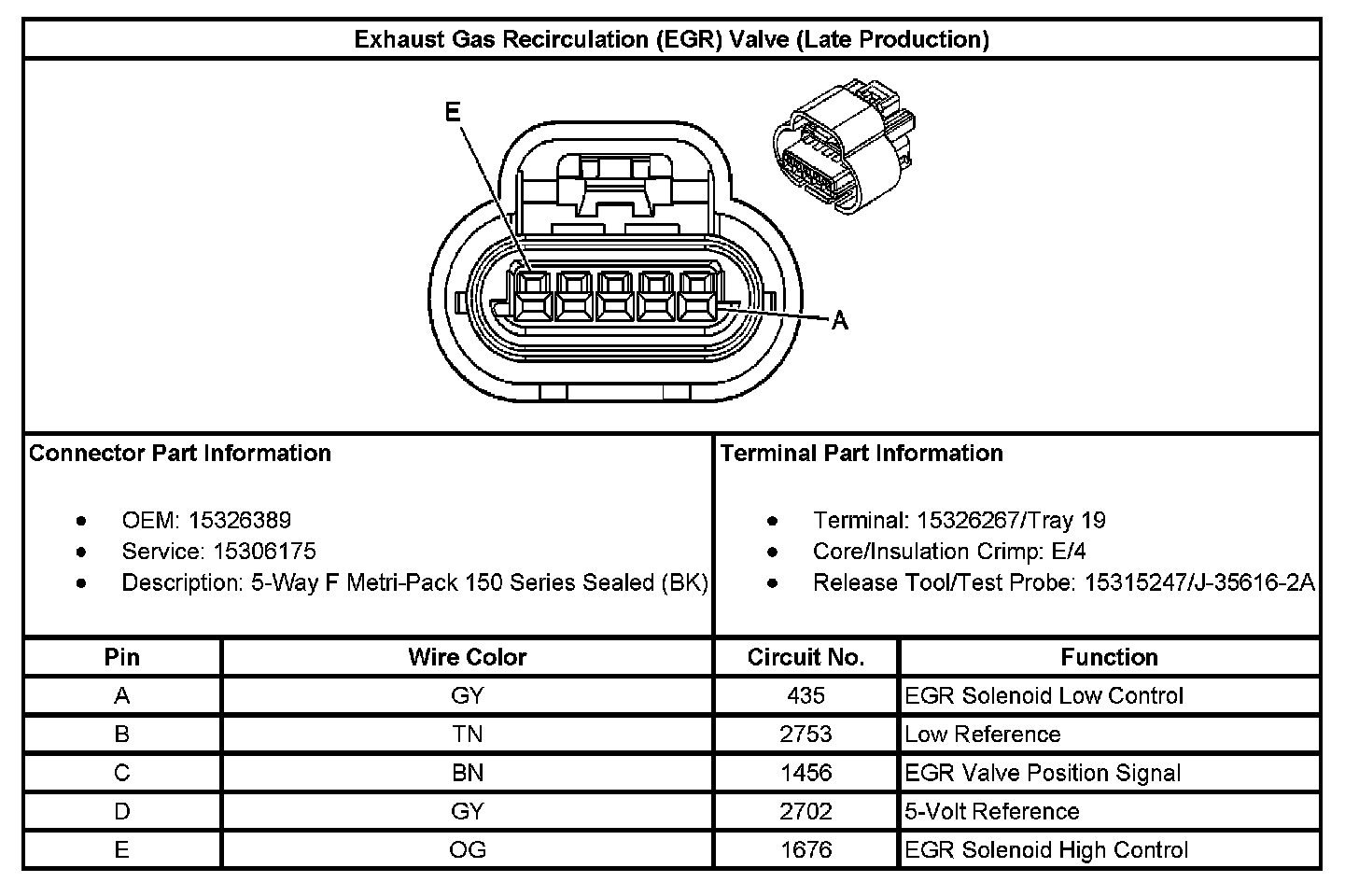 Exhaust Gas Recirculation (EGR) Valve (Late Production)

E

A

Connector Part Information

- OEM: 15326389
- Service: 15306175
- Description: 5-Way F Metri-Pack 150 Series Sealed (BK)

Terminal Part Information

- Terminal: 15326267/Tray 19
- Core/Insulation Crimp: E/4
- Release Tool/Test Probe: 15315247/J-35616-2A

| Pin | Wire Color | Circuit No. | Function |
|---|---|---|---|
| A | GY | 435 | EGR Solenoid Low Control |
| B | TN | 2753 | Low Reference |
| C | BN | 1456 | EGR Valve Position Signal |
| D | GY | 2702 | 5-Volt Reference |
| E | OG | 1676 | EGR Solenoid High Control |