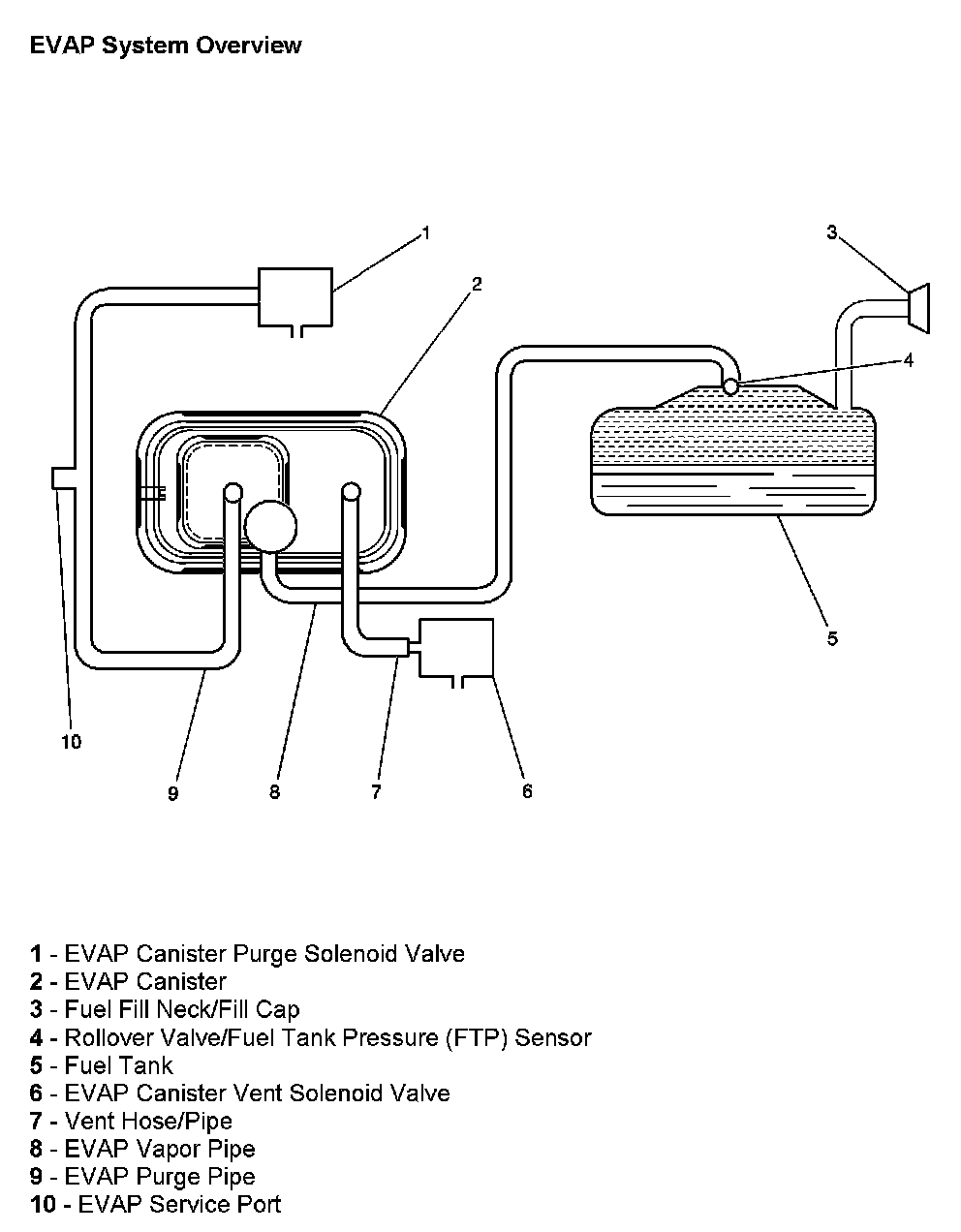 EVAP System Overview

1

2

3

4

5

10

9

8

7

6

1 - EVAP Canister Purge Solenoid Valve
2 - EVAP Canister
3 - Fuel Fill Neck/Fill Cap
4 - Rollover Valve/Fuel Tank Pressure (FTP) Sensor
5 - Fuel Tank
6 - EVAP Canister Vent Solenoid Valve
7 - Vent Hose/Pipe
8 - EVAP Vapor Pipe
9 - EVAP Purge Pipe
10 - EVAP Service Port