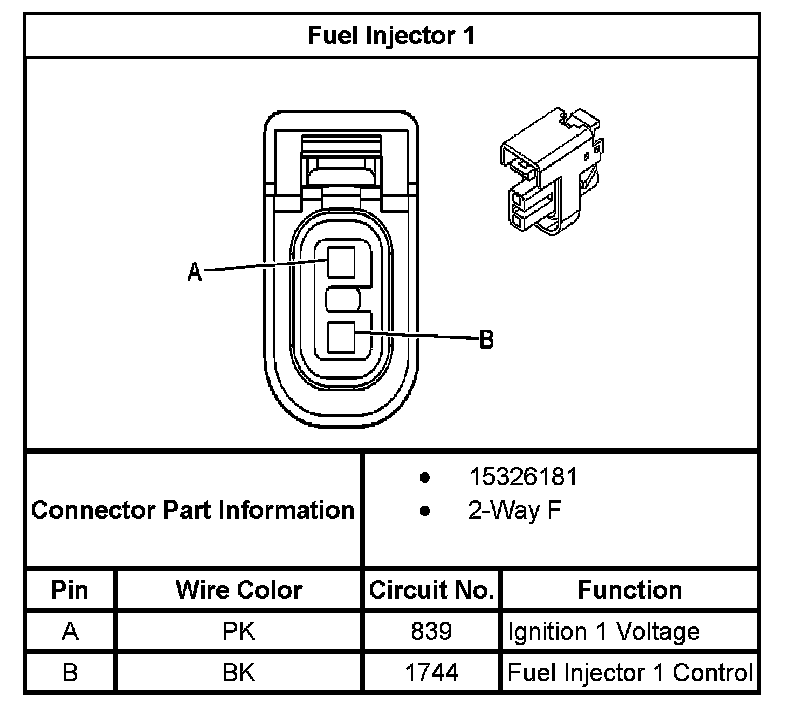 Fuel Injector 1

A

B

Connector Part Information

- 15326181
- 2-Way F

| Pin | Wire Color | Circuit No. | Function |
|---|---|---|---|
| A | PK | 839 | Ignition 1 Voltage |
| B | BK | 1744 | Fuel Injector 1 Control |