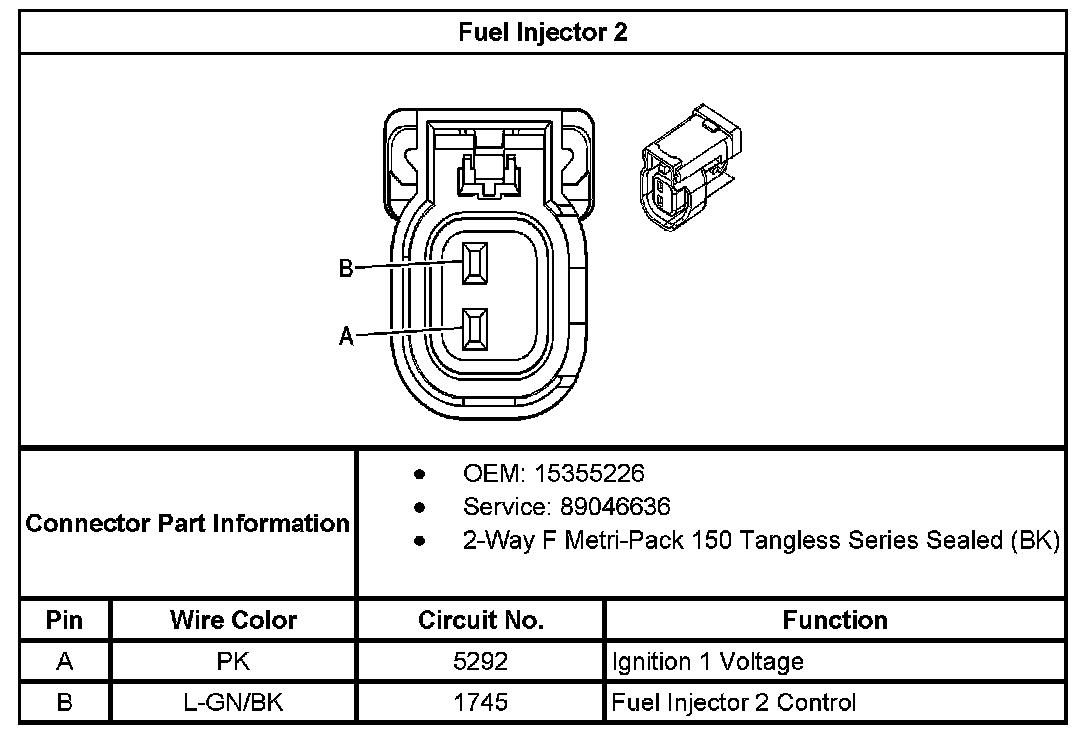 Fuel Injector 2

B
A

Connector Part Information

- OEM: 15355226
- Service: 89046636
- 2-Way F Metri-Pack 150 Tangless Series Sealed (BK)

| Pin | Wire Color | Circuit No. | Function |
|---|---|---|---|
| A | PK | 5292 | Ignition 1 Voltage |
| B | L-GN/BK | 1745 | Fuel Injector 2 Control |