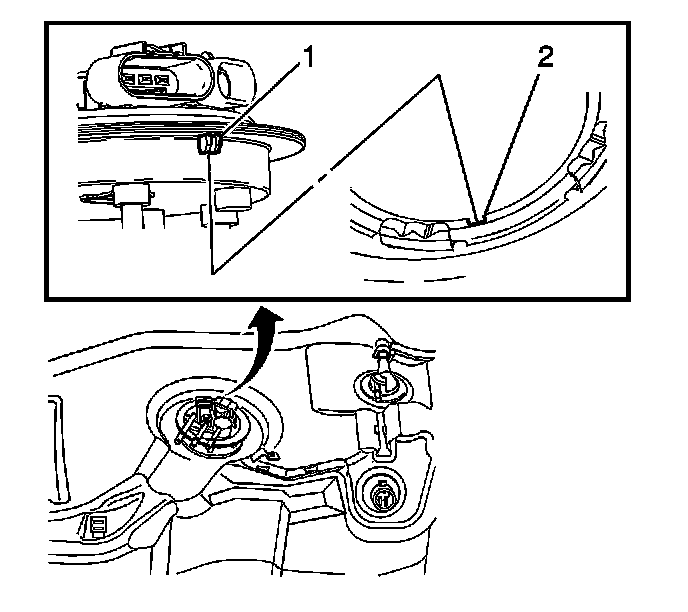 1
2