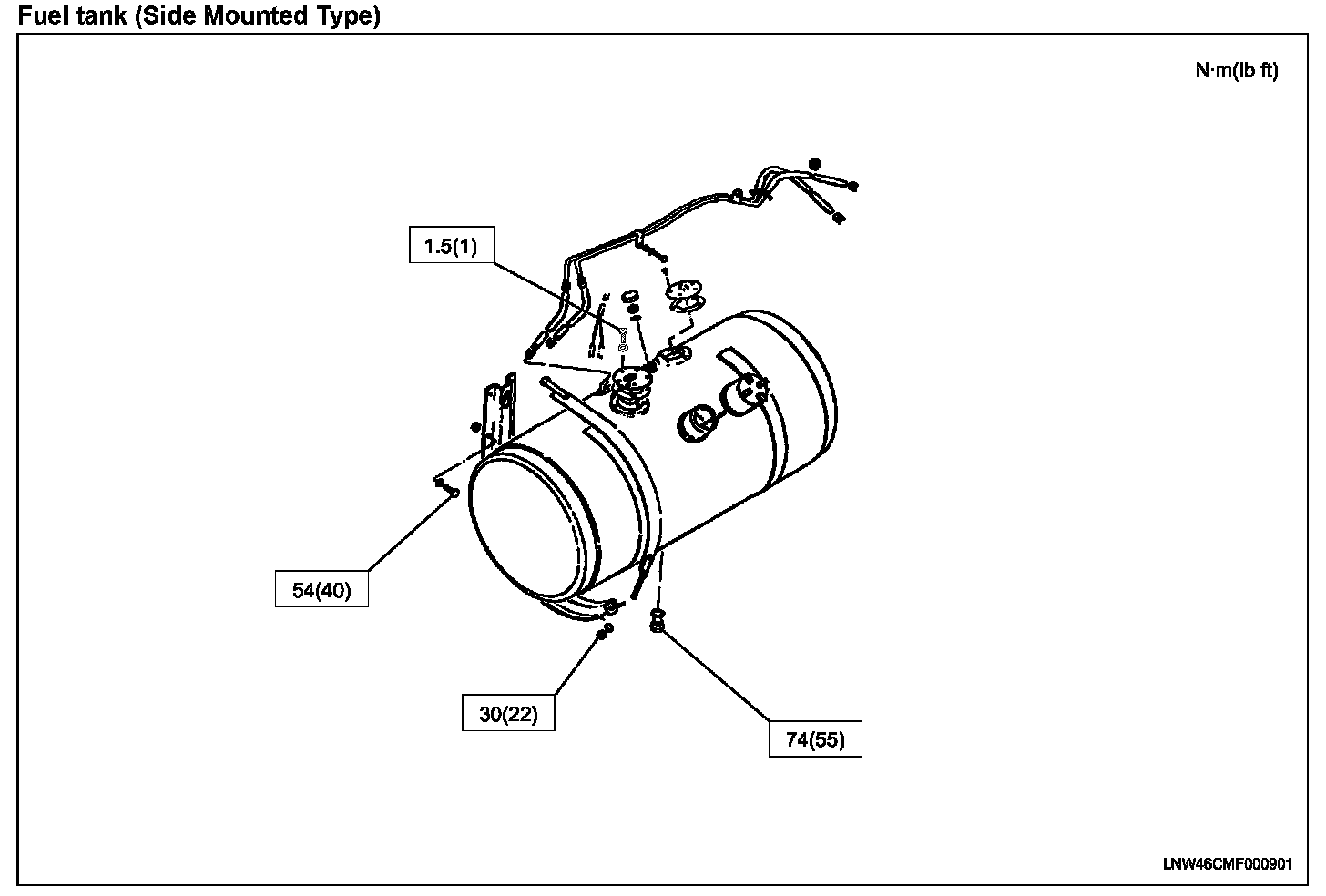 Fuel tank (Side Mounted Type)

N·m(lb ft)

1.5(1)

54(40)

30(22)

74(55)

LNW46CMF000901