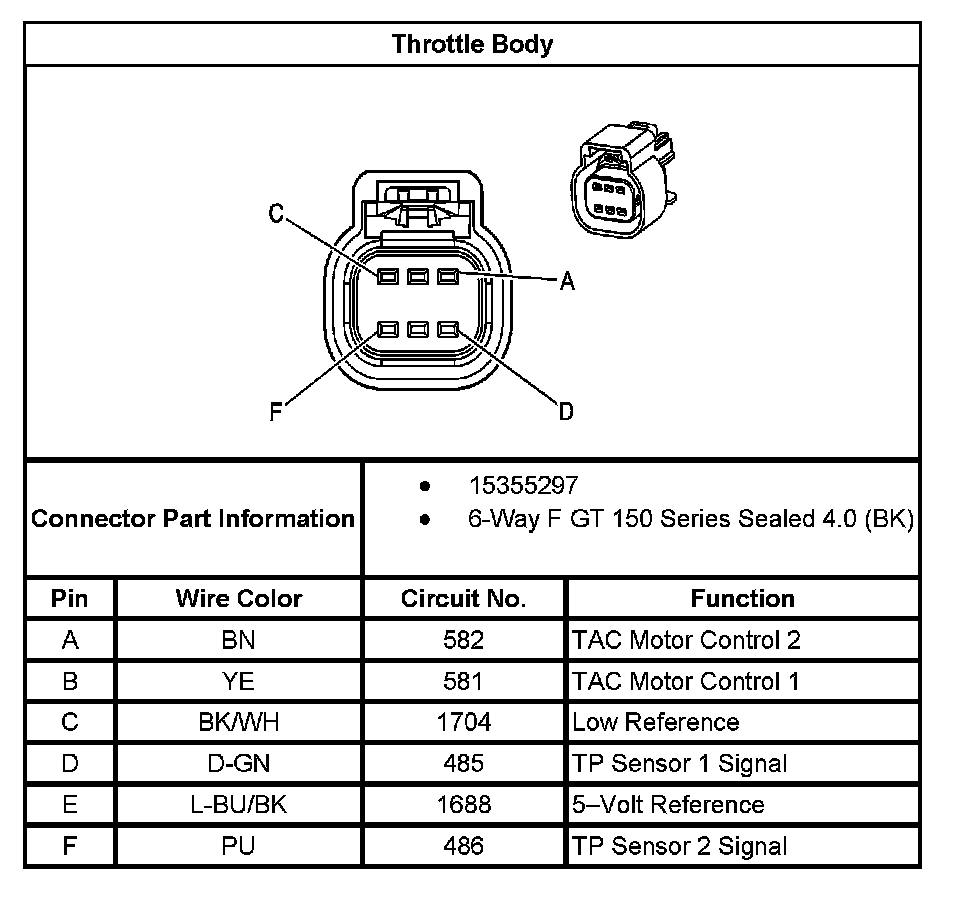 Throttle Body

C
A
F
D

Connector Part Information
• 15355297
• 6-Way F GT 150 Series Sealed 4.0 (BK)

| Pin | Wire Color | Circuit No. | Function |
|---|---|---|---|
| A | BN | 582 | TAC Motor Control 2 |
| B | YE | 581 | TAC Motor Control 1 |
| C | BK/WH | 1704 | Low Reference |
| D | D-GN | 485 | TP Sensor 1 Signal |
| E | L-BU/BK | 1688 | 5–Volt Reference |
| F | PU | 486 | TP Sensor 2 Signal |