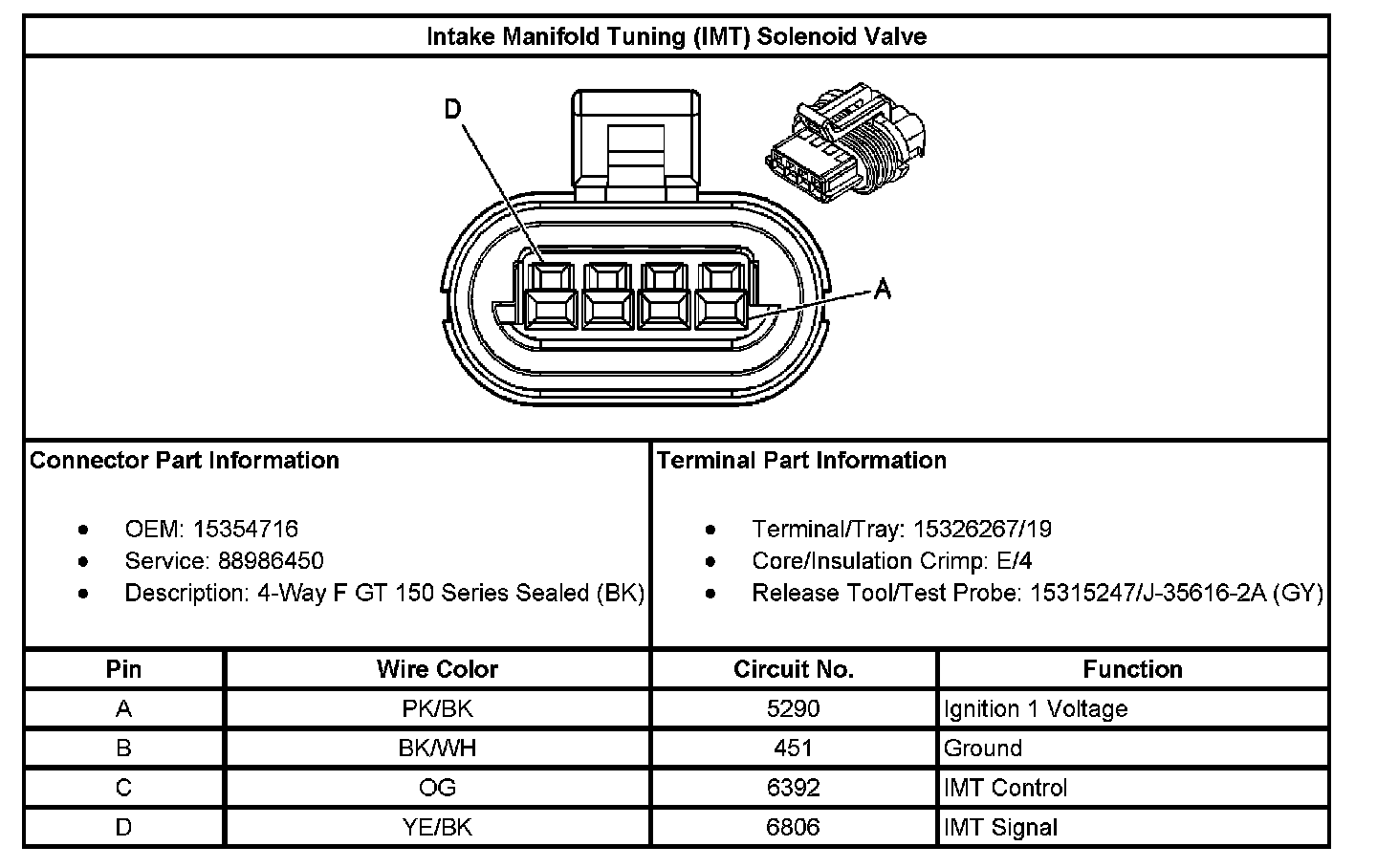 Intake Manifold Tuning (IMT) Solenoid Valve

D

A

Connector Part Information

- OEM: 15354716
- Service: 88986450
- Description: 4-Way F GT 150 Series Sealed (BK)

Terminal Part Information

- Terminal/Tray: 15326267/19
- Core/Insulation Crimp: E/4
- Release Tool/Test Probe: 15315247/J-35616-2A (GY)

| Pin | Wire Color | Circuit No. | Function |
|---|---|---|---|
| A | PK/BK | 5290 | Ignition 1 Voltage |
| B | BK/WH | 451 | Ground |
| C | OG | 6392 | IMT Control |
| D | YE/BK | 6806 | IMT Signal |