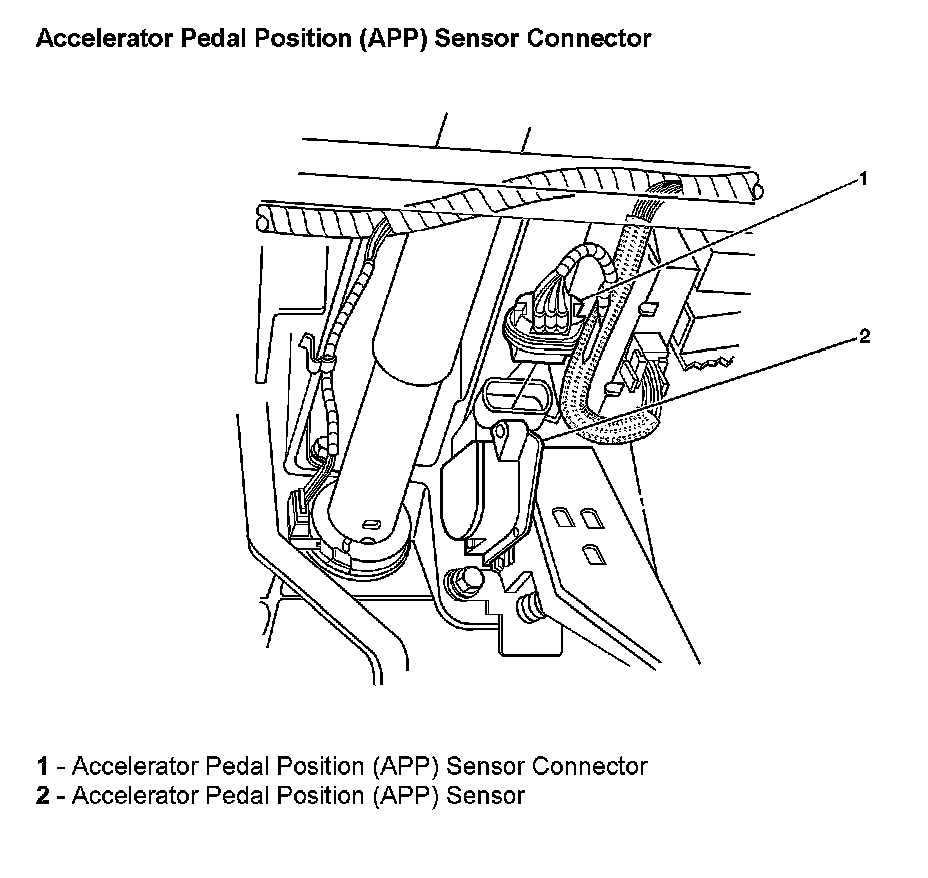 Accelerator Pedal Position (APP) Sensor Connector

1

2

1 - Accelerator Pedal Position (APP) Sensor Connector
2 - Accelerator Pedal Position (APP) Sensor