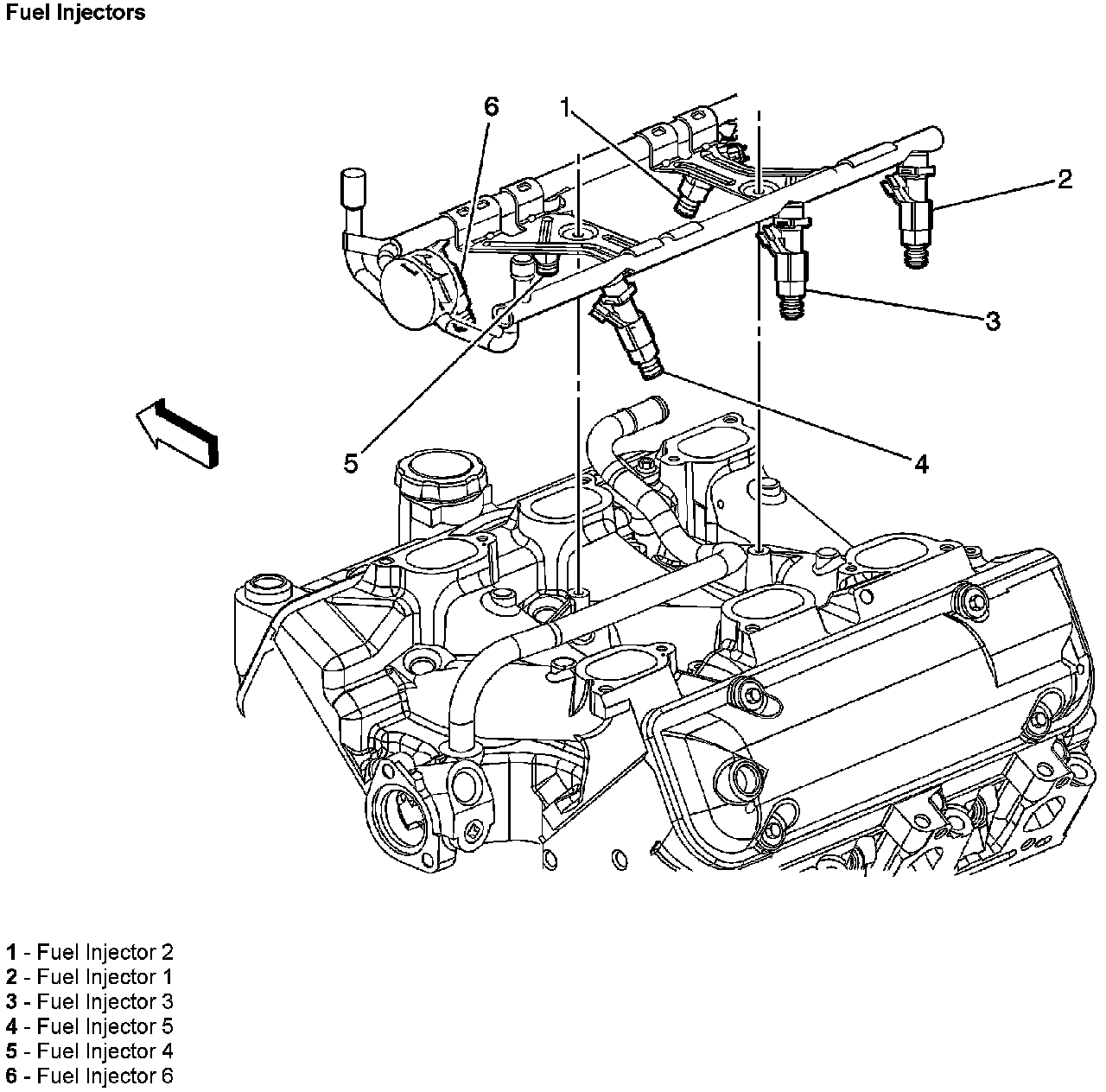 Fuel Injectors

6
1
2
3
5
4

1 - Fuel Injector 2
2 - Fuel Injector 1
3 - Fuel Injector 3
4 - Fuel Injector 5
5 - Fuel Injector 4
6 - Fuel Injector 6