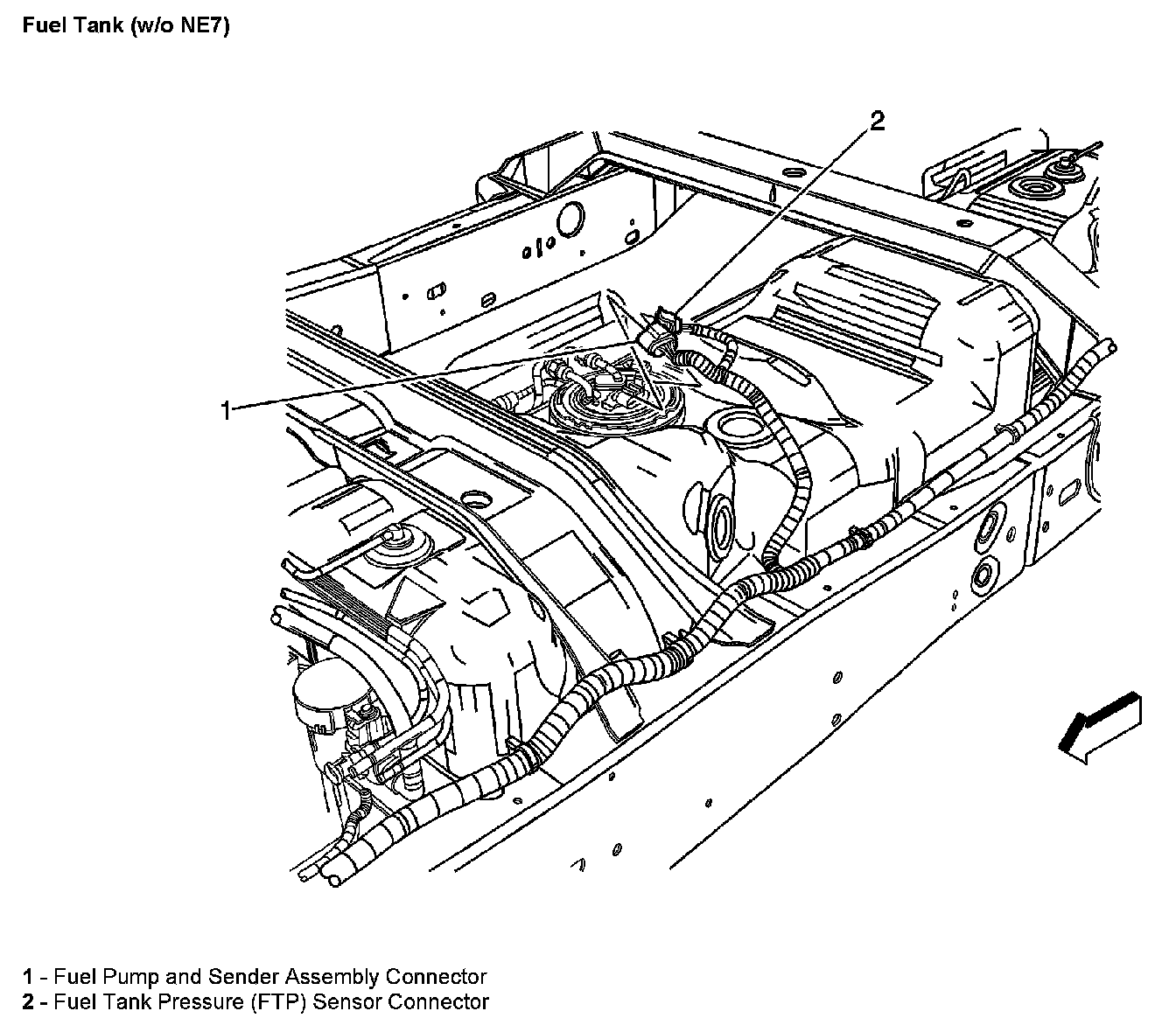 Fuel Tank (w/o NE7)

2

1

1 - Fuel Pump and Sender Assembly Connector
2 - Fuel Tank Pressure (FTP) Sensor Connector