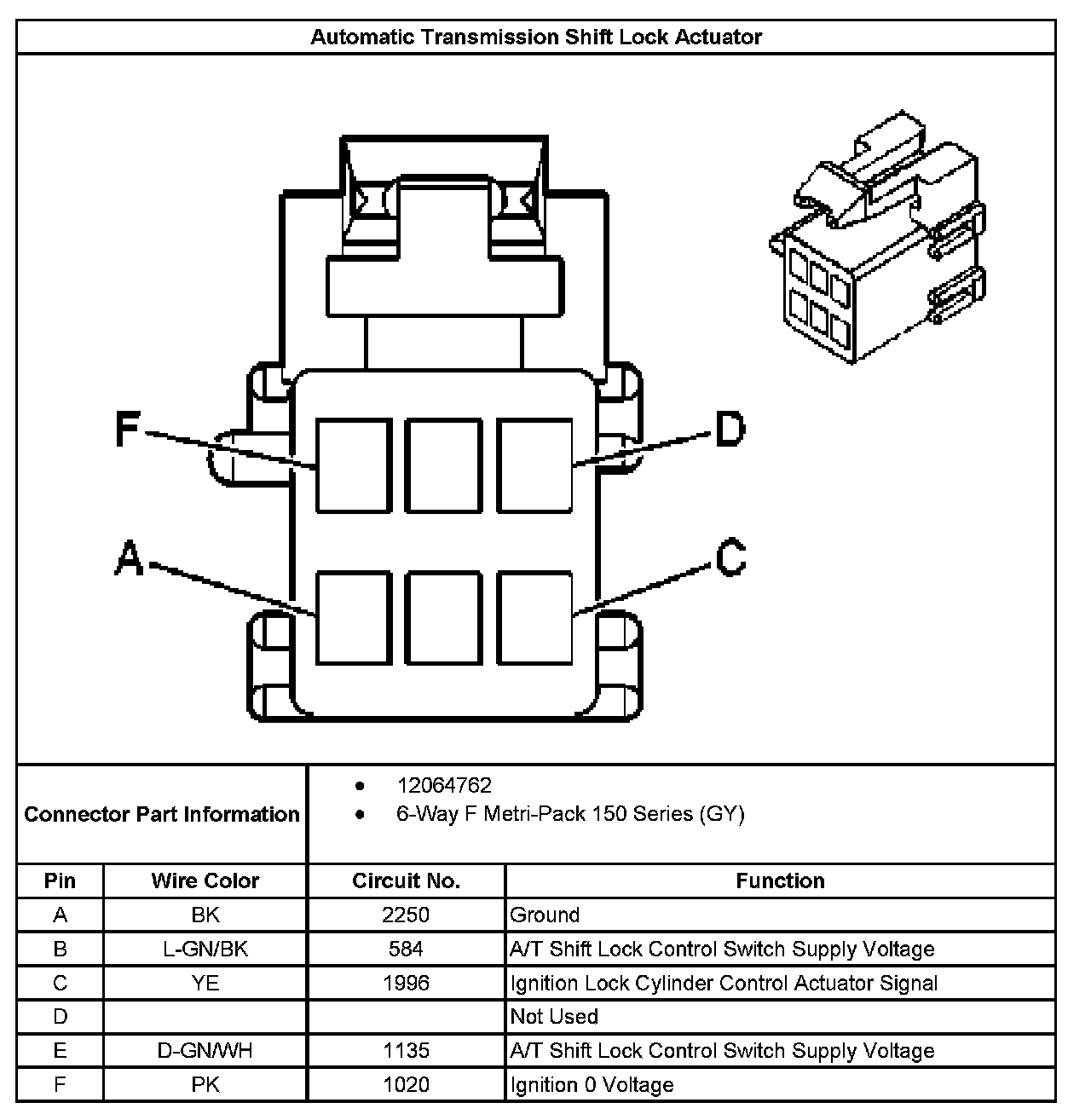 Automatic Transmission Shift Lock Actuator

F

D

A

C

Connector Part Information

- 12064762
- 6-Way F Metri-Pack 150 Series (GY)

| Pin | Wire Color | Circuit No. | Function |
|---|---|---|---|
| A | BK | 2250 | Ground |
| B | L-GN/BK | 584 | A/T Shift Lock Control Switch Supply Voltage |
| C | YE | 1996 | Ignition Lock Cylinder Control Actuator Signal |
| D | | | Not Used |
| E | D-GN/WH | 1135 | A/T Shift Lock Control Switch Supply Voltage |
| F | PK | 1020 | Ignition 0 Voltage |