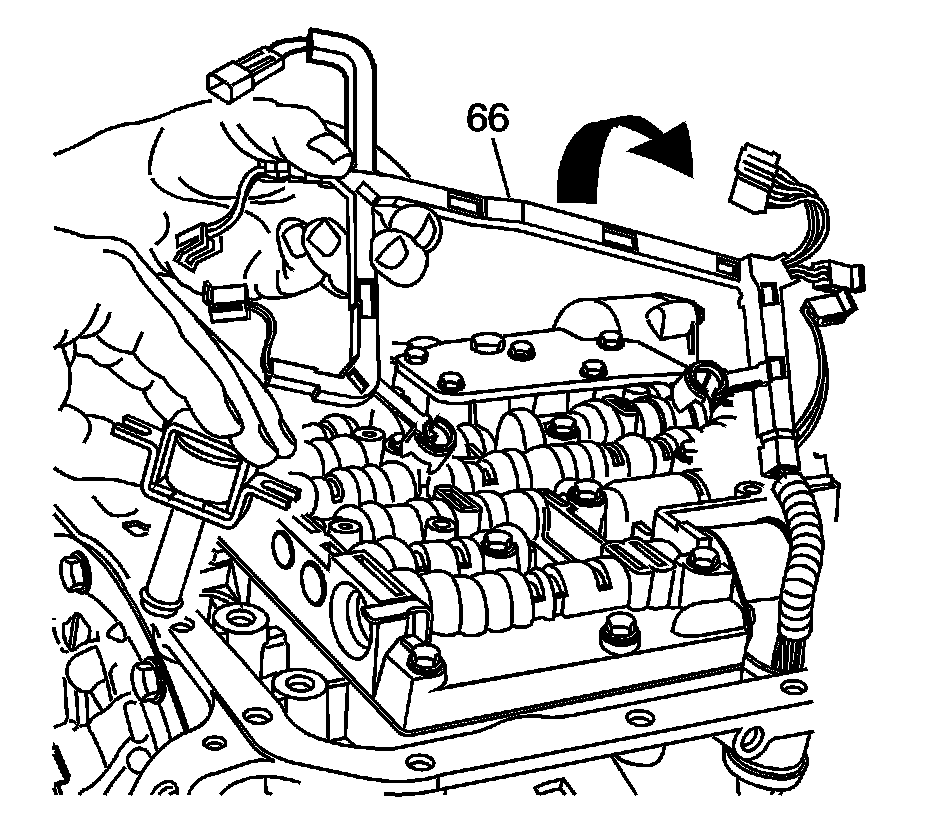 66