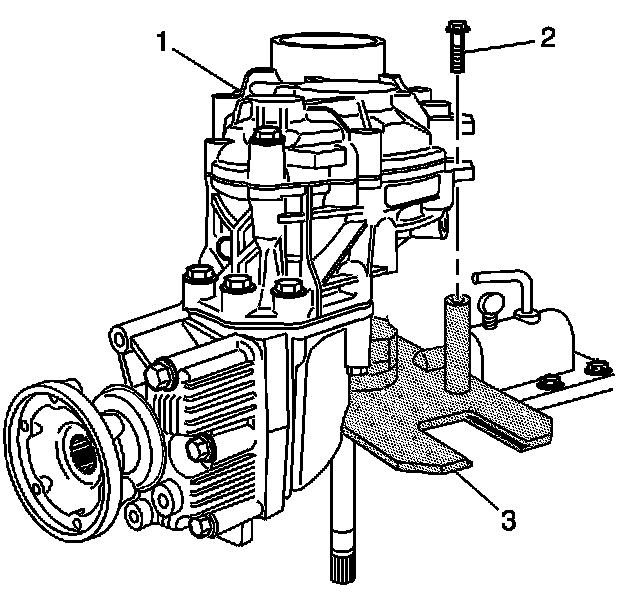 1
2
3