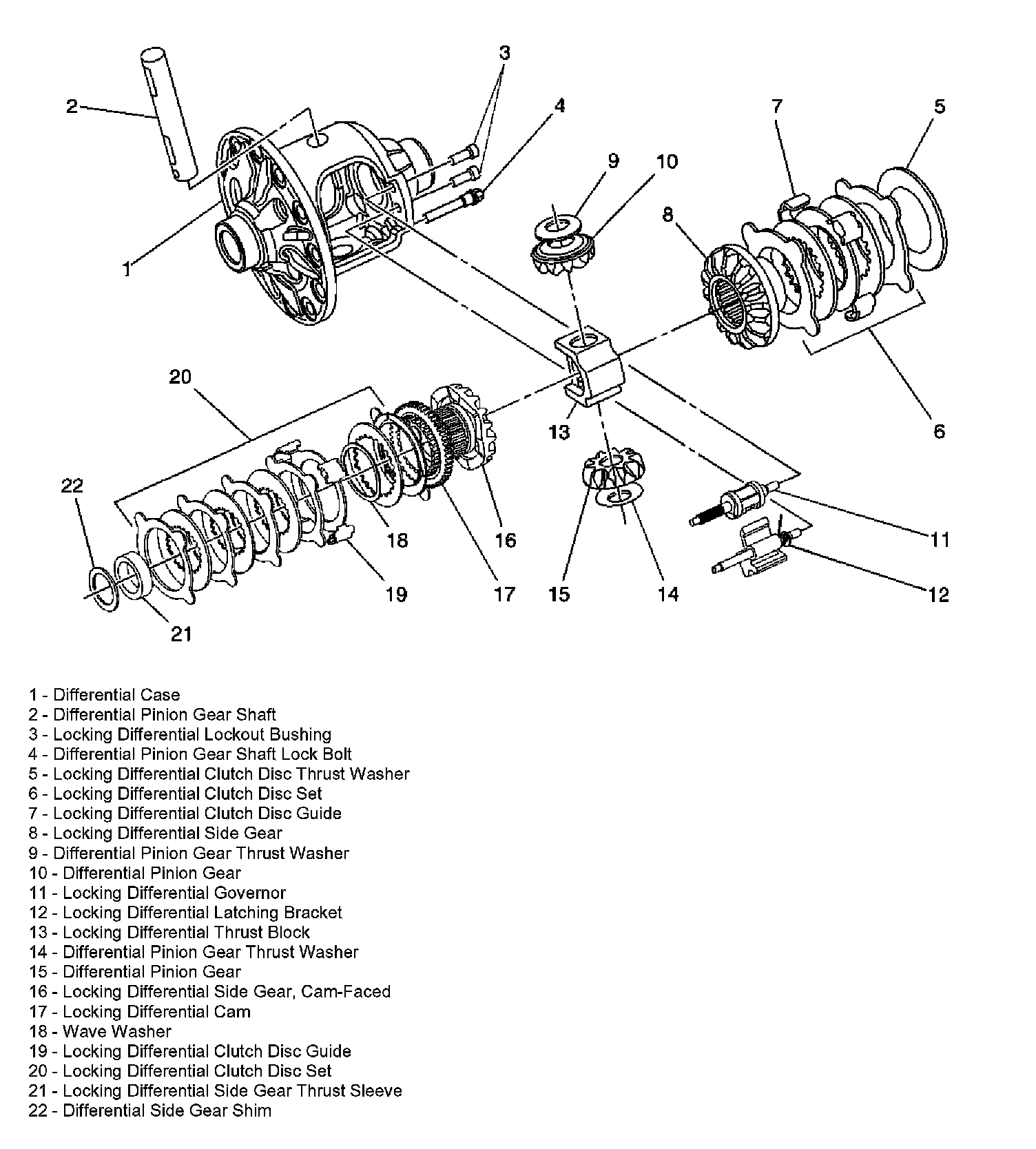 3
2
4
7
5
9
10
8
1
20
13
6
22
18
16
11
19
17
15
14
12
21

1 - Differential Case
2 - Differential Pinion Gear Shaft
3 - Locking Differential Lockout Bushing
4 - Differential Pinion Gear Shaft Lock Bolt
5 - Locking Differential Clutch Disc Thrust Washer
6 - Locking Differential Clutch Disc Set
7 - Locking Differential Clutch Disc Guide
8 - Locking Differential Side Gear
9 - Differential Pinion Gear Thrust Washer
10 - Differential Pinion Gear
11 - Locking Differential Governor
12 - Locking Differential Latching Bracket
13 - Locking Differential Thrust Block
14 - Differential Pinion Gear Thrust Washer
15 - Differential Pinion Gear
16 - Locking Differential Side Gear, Cam-Faced
17 - Locking Differential Cam
18 - Wave Washer
19 - Locking Differential Clutch Disc Guide
20 - Locking Differential Clutch Disc Set
21 - Locking Differential Side Gear Thrust Sleeve
22 - Differential Side Gear Shim