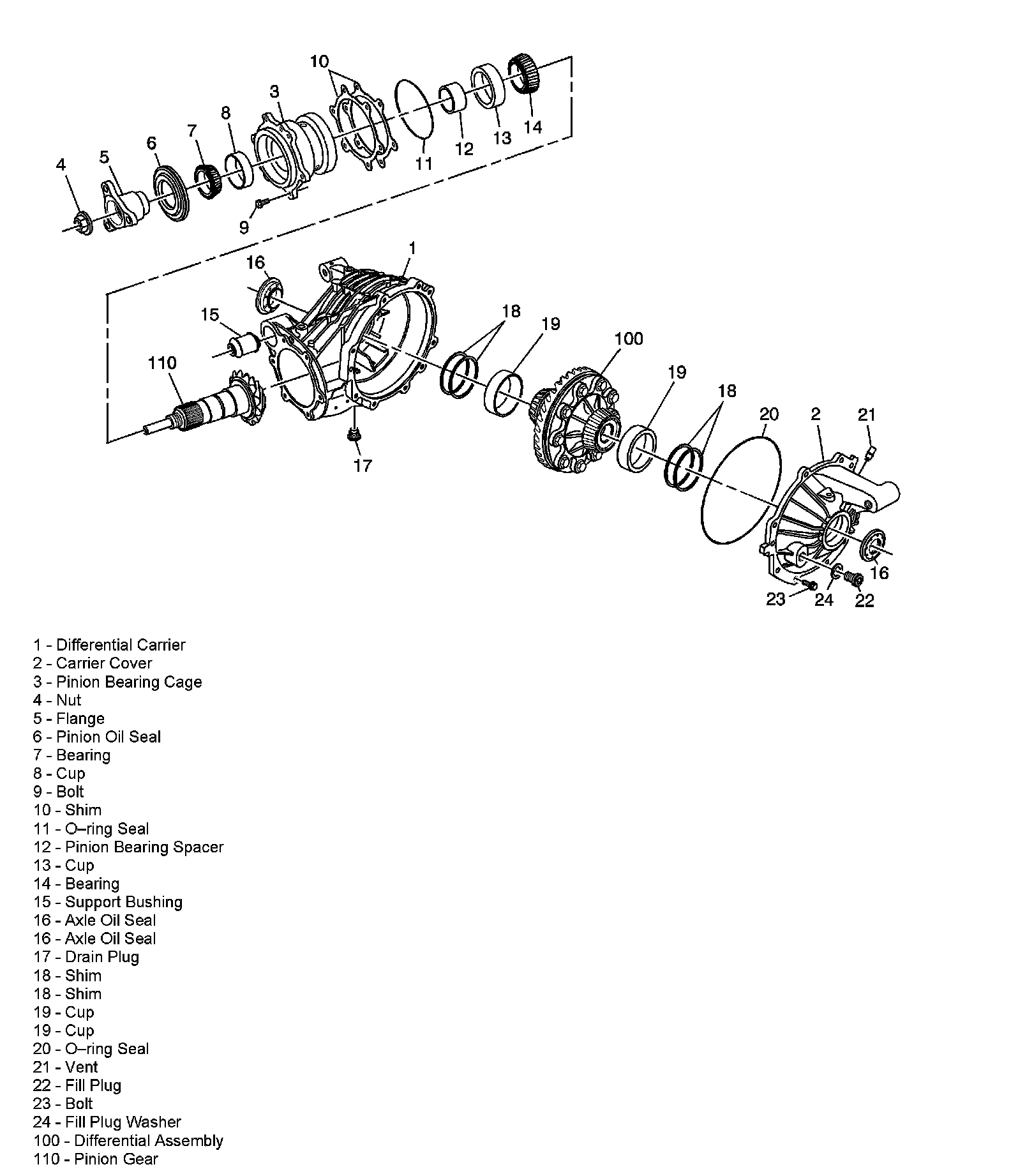 10
3
8
7
6
5
4
9
11
12
13
14
1
16
15
110
17
18
19
100
19
18
20
2
21
16
23
24
22

1 - Differential Carrier
2 - Carrier Cover
3 - Pinion Bearing Cage
4 - Nut
5 - Flange
6 - Pinion Oil Seal
7 - Bearing
8 - Cup
9 - Bolt
10 - Shim
11 - O–ring Seal
12 - Pinion Bearing Spacer
13 - Cup
14 - Bearing
15 - Support Bushing
16 - Axle Oil Seal
16 - Axle Oil Seal
17 - Drain Plug
18 - Shim
18 - Shim
19 - Cup
19 - Cup
20 - O–ring Seal
21 - Vent
22 - Fill Plug
23 - Bolt
24 - Fill Plug Washer
100 - Differential Assembly
110 - Pinion Gear