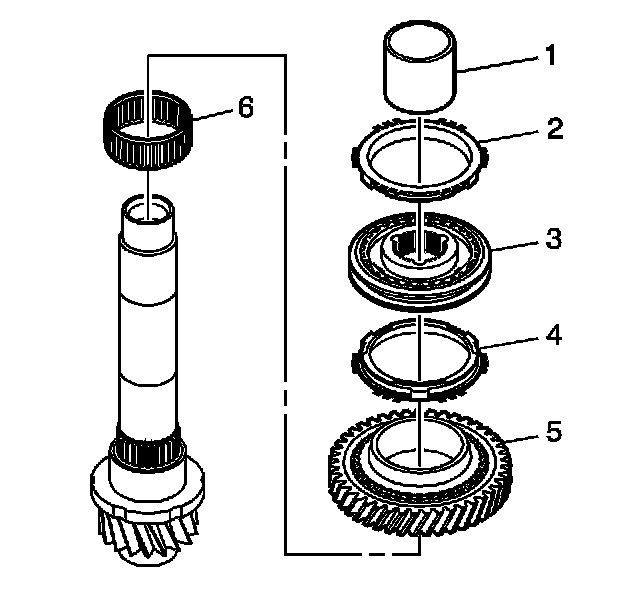 6
1
2
3
4
5