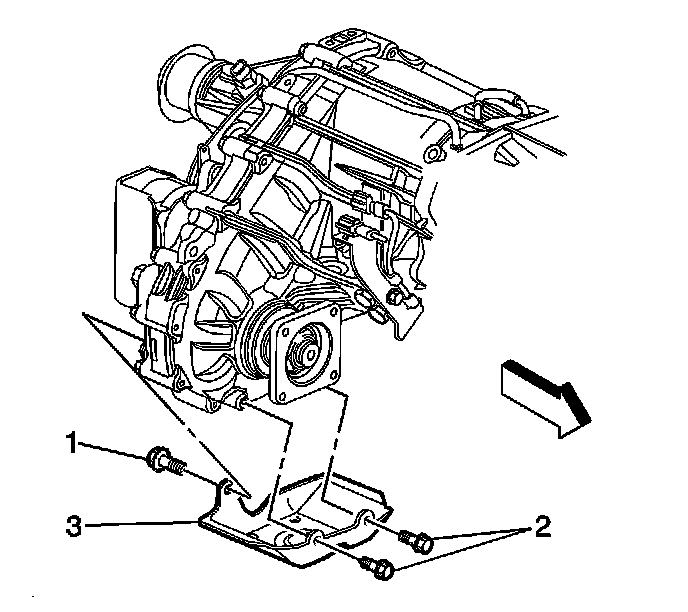 1
3
2