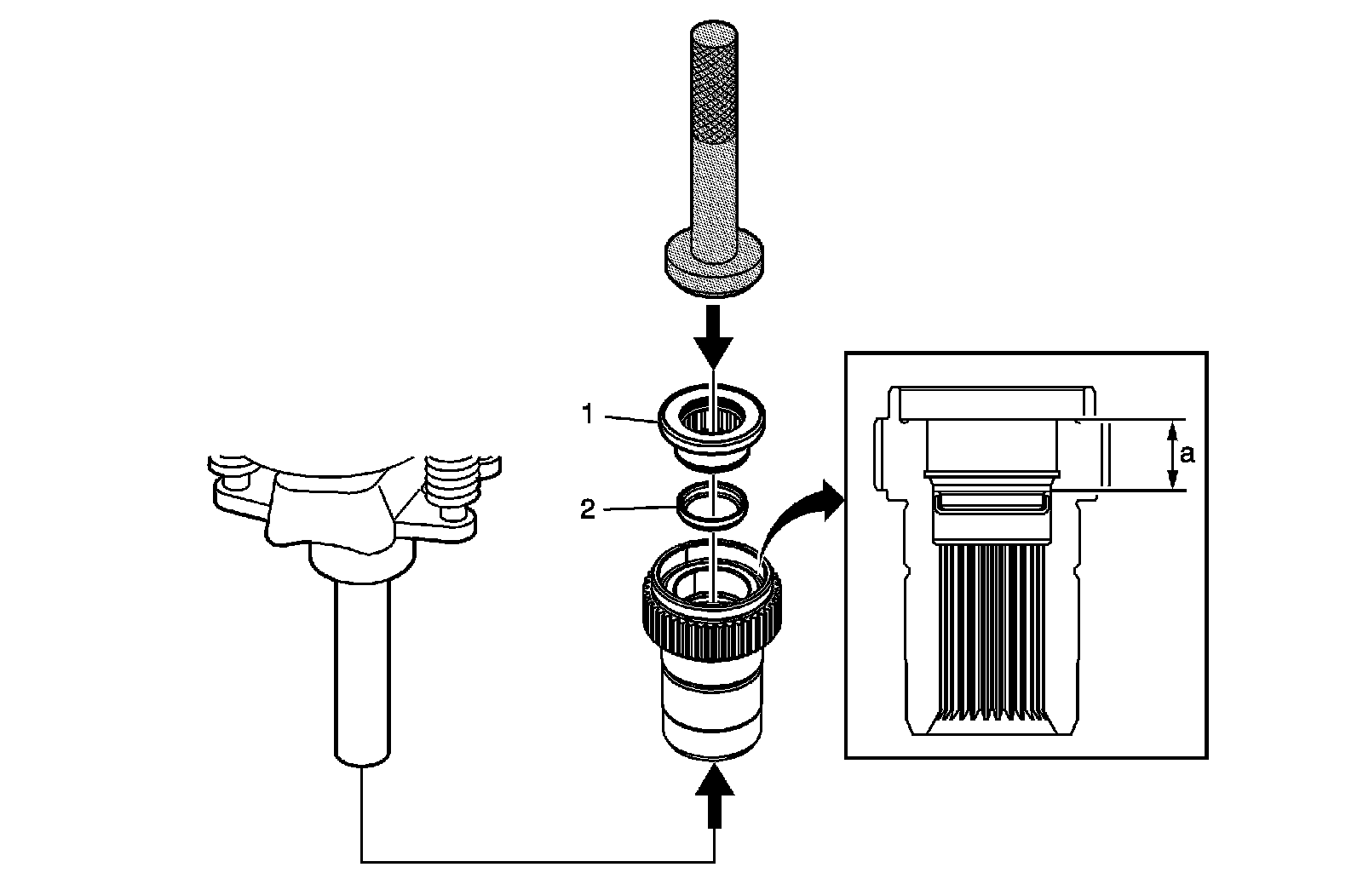 1
2
a