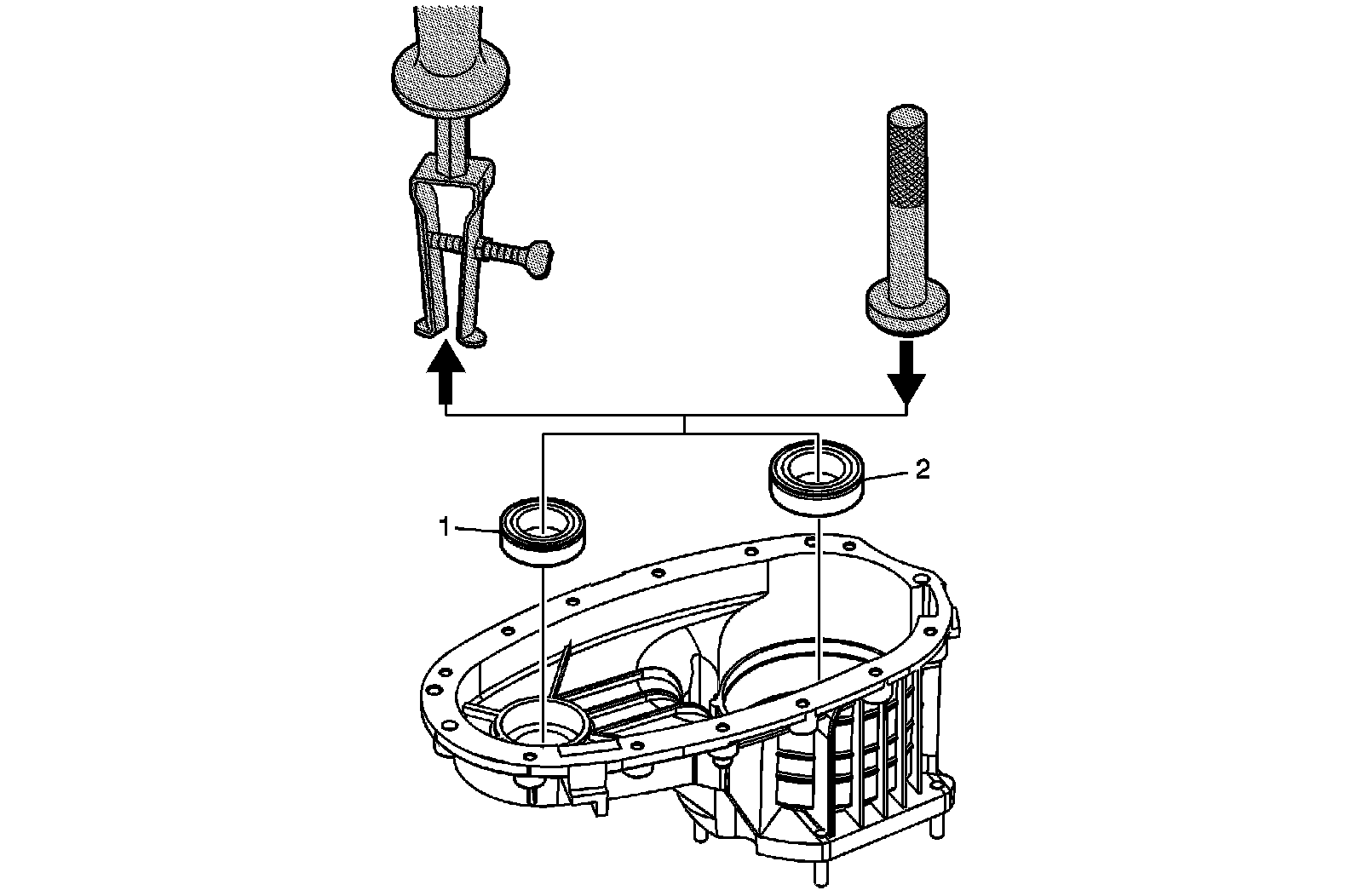 2

1