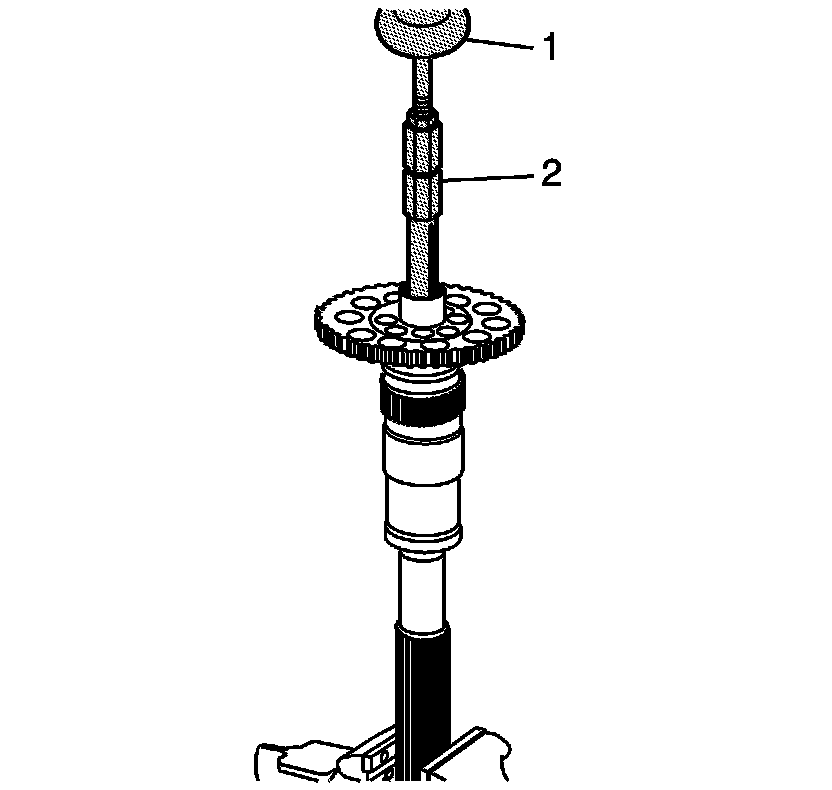 1
2