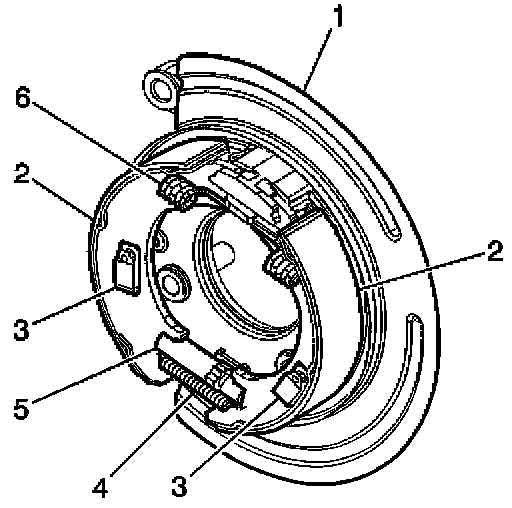 1
6
2
2
3
5
4
3