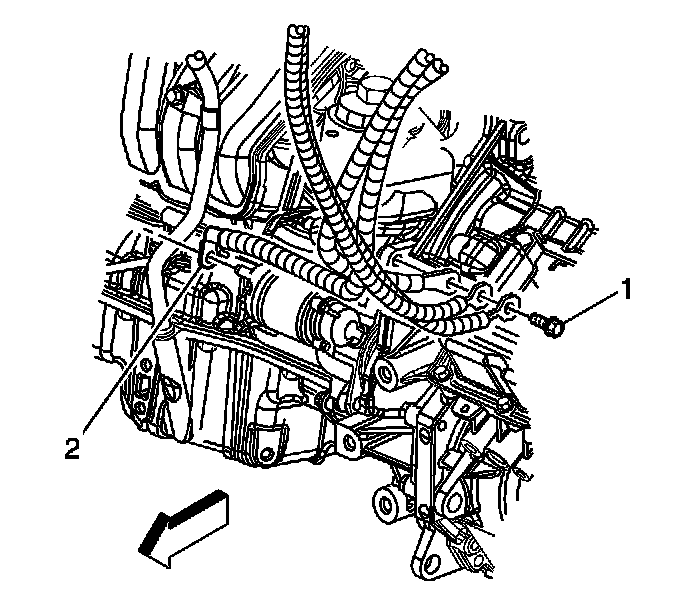 1
2